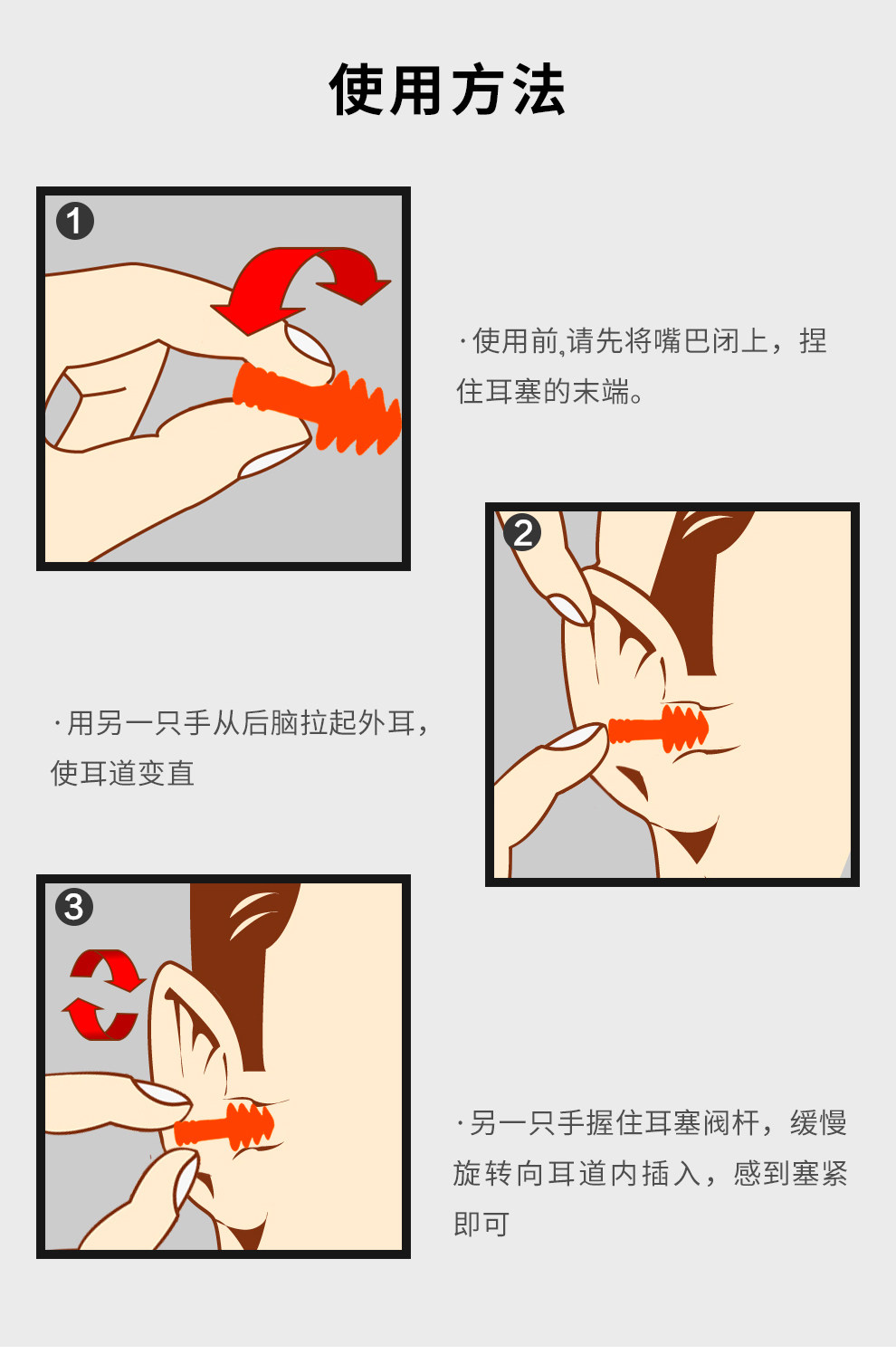 使用方法

1

·使用前,请先将嘴巴闭上，捏住耳塞的末端。

2

·用另一只手从后脑拉起外耳，使耳道变直

3

·另一只手握住耳塞阀杆，缓慢旋转向耳道内插入，感到塞紧即可