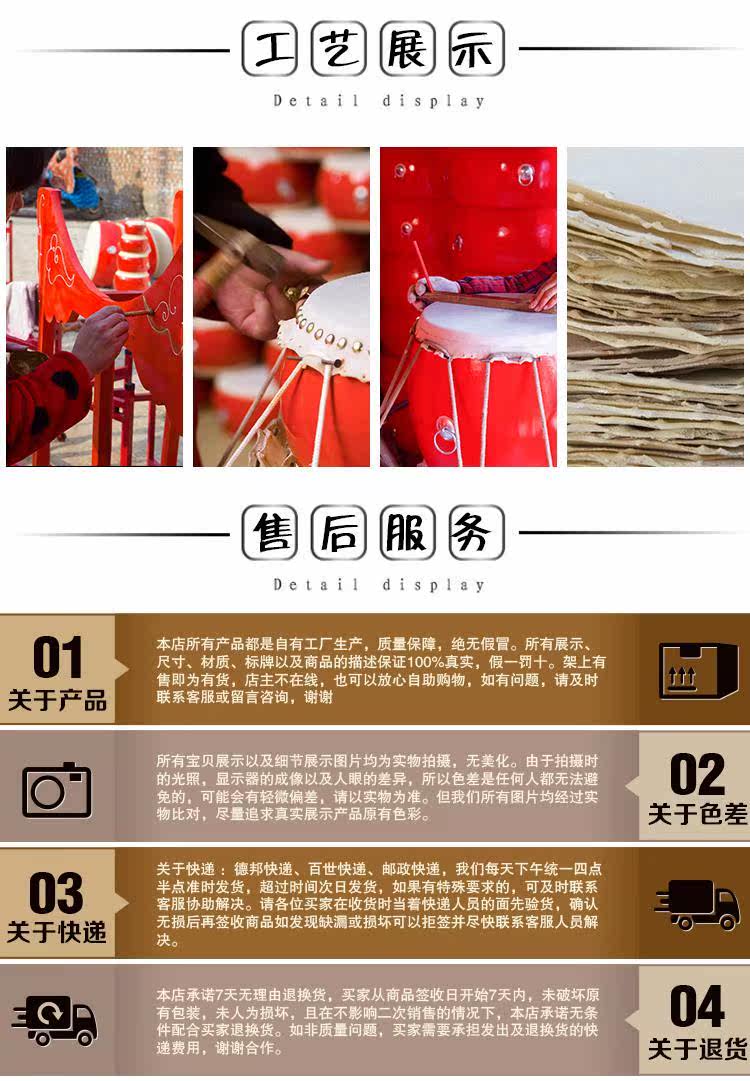 工艺展示
Detail display

售后服务
Detail display

01
关于产品
本店所有产品都是自有工厂生产，质量保障，绝无假冒。所有展示、尺寸、材质、标牌以及商品的描述保证100%真实，假一罚十。架上有售即为有货，店主不在线，也可以放心自助购物，如有问题，请及时联系客服或留言咨询，谢谢

所有宝贝展示以及细节展示图片均为实物拍摄，无美化。由于拍摄时的光照，显示器的成像以及人眼的差异，所以色差是任何人都无法避免的，可能会有轻微偏差，请以实物为准。但我们所有图片均经过实物比对，尽量追求真实展示产品原有色彩。
02
关于色差

03
关于快递
关于快递：德邦快递、百世快递、邮政快递，我们每天下午统一四点半点准时发货，超过时间次日发货，如果有特殊要求的，可及时联系客服协助解决。请各位买家在收货时当着快递人员的面先验货，确认无损后再签收商品如发现缺漏或损坏可以拒签并尽快联系客服人员解决。

本店承诺7天无理由退换货，买家从商品签收日开始7天内，未破坏原有包装，未人为损坏，且在不影响二次销售的情况下，本店承诺无条件配合买家退换货。如非质量问题，买家需要承担发出及退换货的快递费用，谢谢合作。
04
关于退货