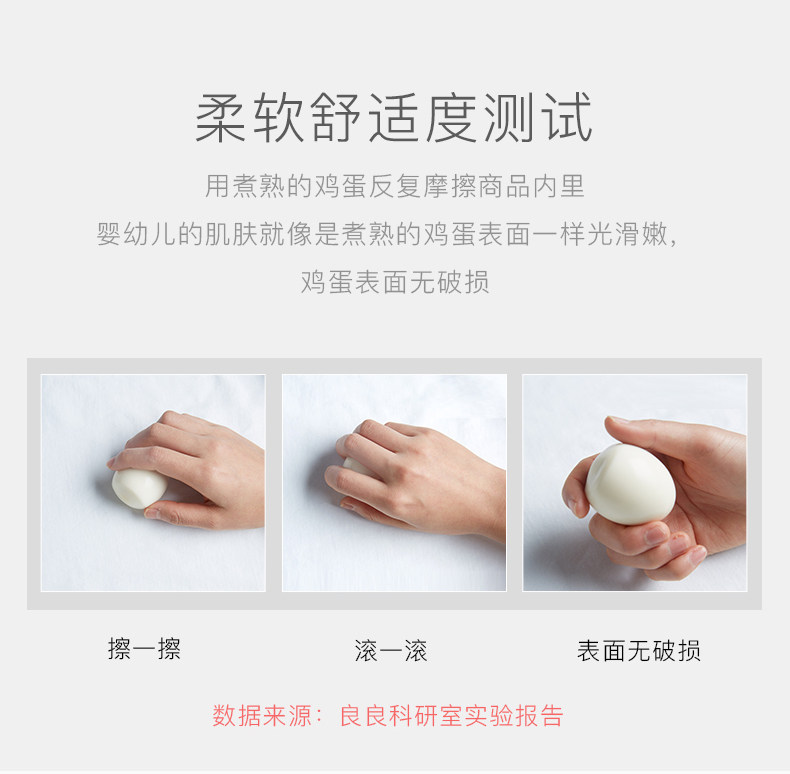 柔软舒适度测试

用煮熟的鸡蛋反复摩擦商品内里

婴幼儿的肌肤就像是煮熟的鸡蛋表面一样光滑嫩，

鸡蛋表面无破损

擦一擦

滚一滚

表面无破损

数据来源：良良科研室实验报告