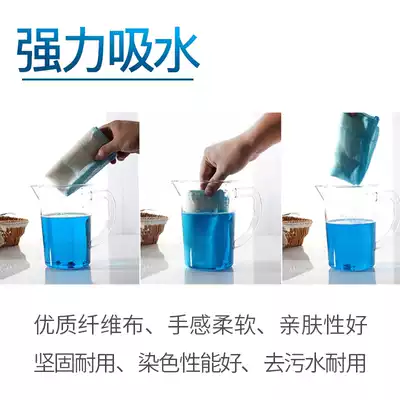 强力吸水

优质纤维布、手感柔软、亲肤性好

坚固耐用、染色性能好、去污水耐用