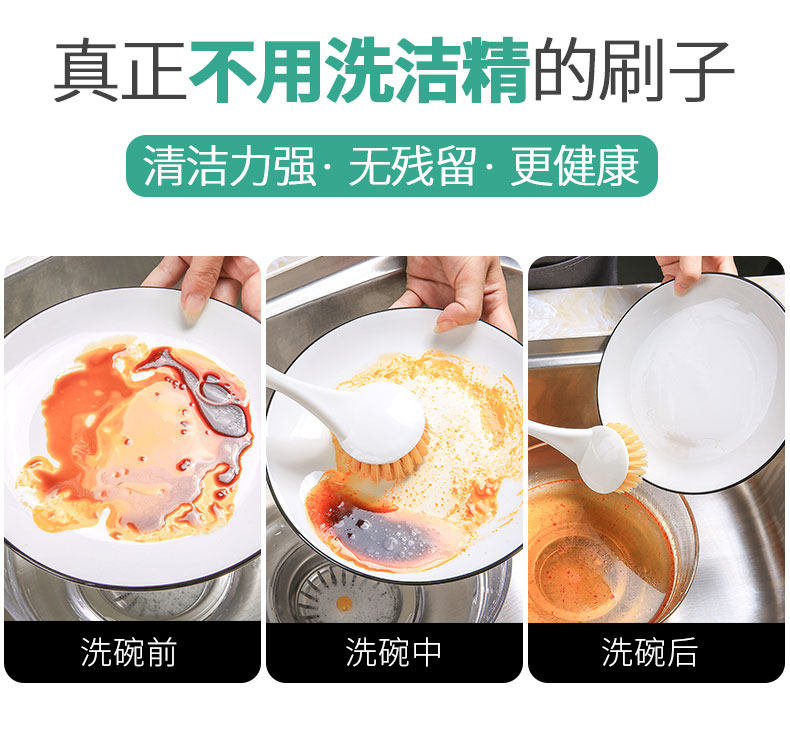 真正不用洗洁精的刷子

清洁力强· 无残留· 更健康

洗碗前

洗碗中

洗碗后