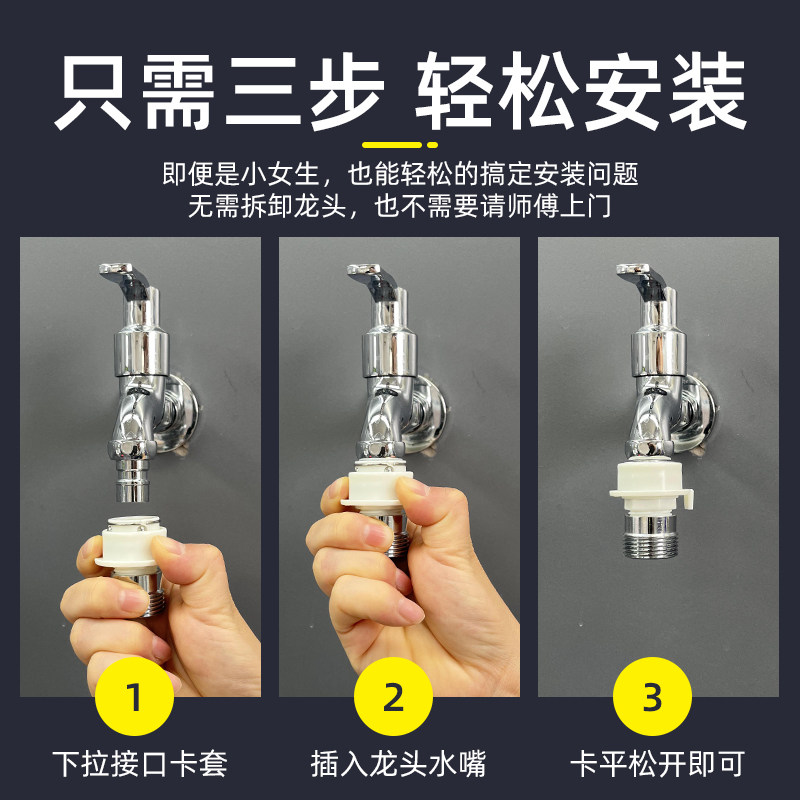 只需三步 轻松安装

即便是小女生，也能轻松的搞定安装问题
无需拆卸龙头，也不需要请师傅上门

1
下拉接口卡套

2
插入龙头水嘴

3
卡平松开即可