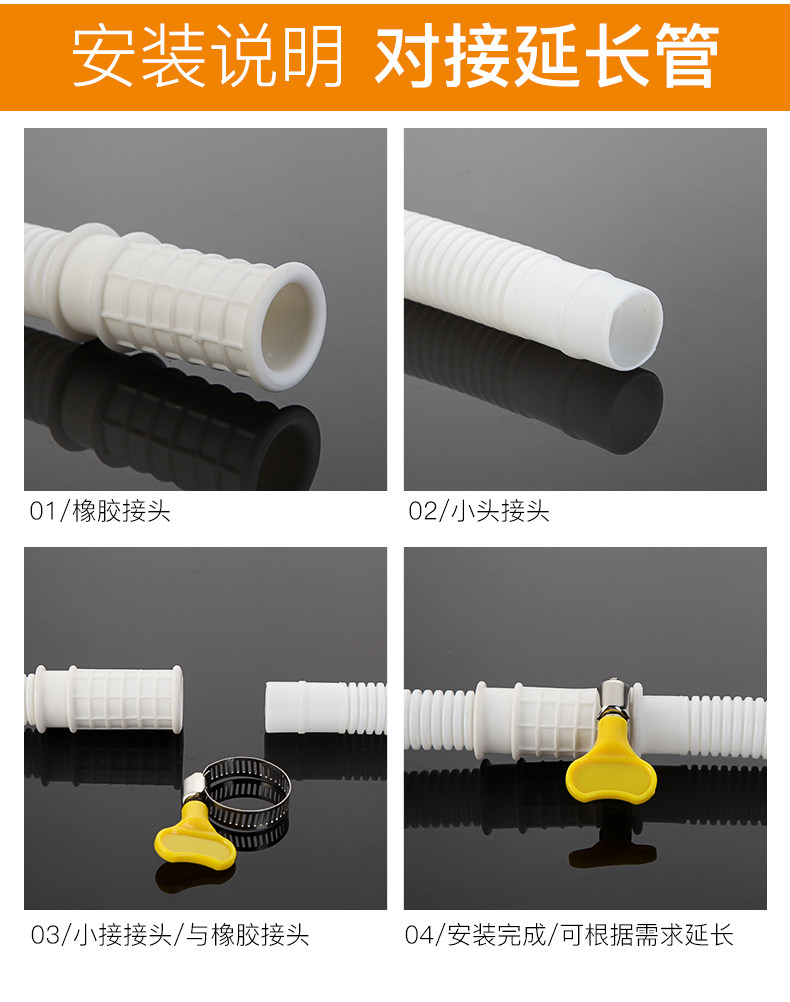 安装说明 对接延长管

01/橡胶接头

02/小头接头

03/小接接头/与橡胶接头

04/安装完成/可根据需求延长