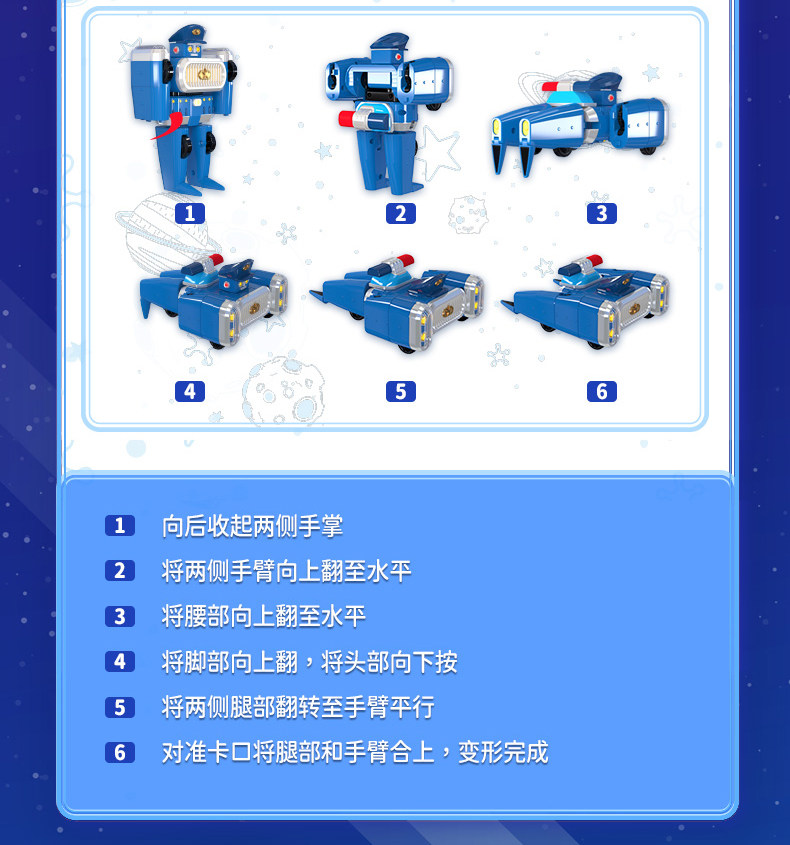 1
2
3
4
5
6

1 向后收起两侧手掌
2 将两侧手臂向上翻至水平
3 将腰部向上翻至水平
4 将脚部向上翻，将头部向下按
5 将两侧腿部翻转至手臂平行
6 对准卡口将腿部和手臂合上，变形完成