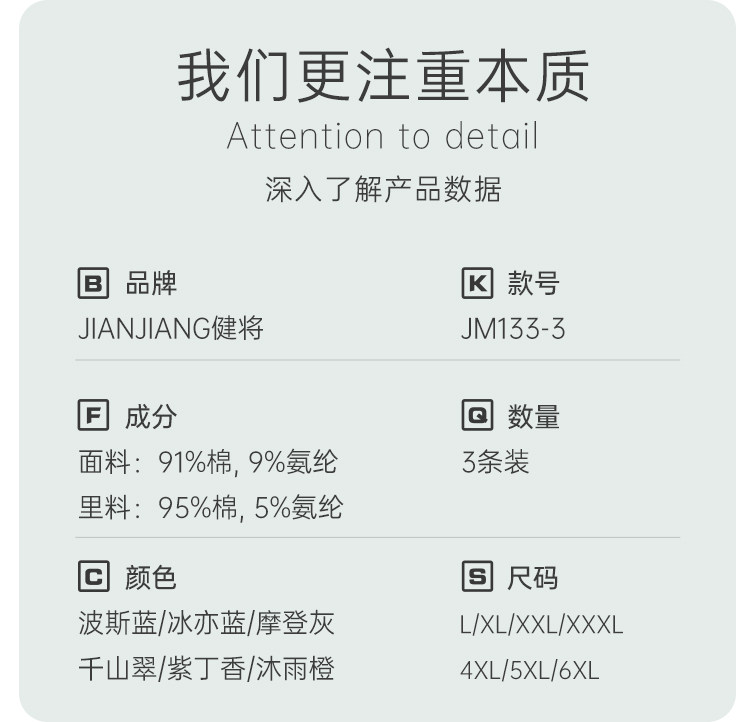 我们更注重本质
Attention to detail
深入了解产品数据

B 品牌
JIANJIANG健将

K 款号
JM133-3

F 成分
面料：91%棉, 9%氨纶
里料：95%棉, 5%氨纶

Q 数量
3条装

C 颜色
波斯蓝/冰亦蓝/摩登灰
千山翠/紫丁香/沐雨橙

S 尺码
L/XL/XXL/XXXL
4XL/5XL/6XL