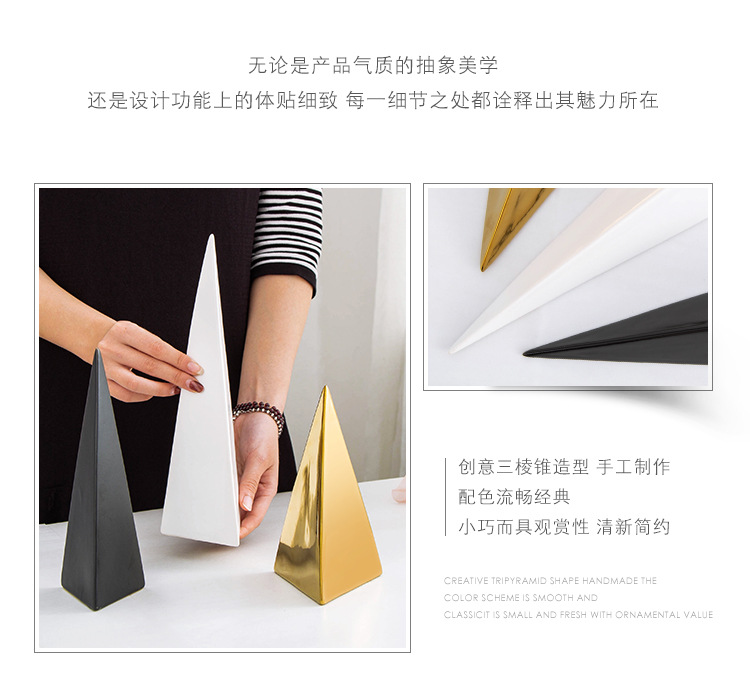 无论是产品气质的抽象美学
还是设计功能上的体贴细致 每一细节之处都诠释出其魅力所在

创意三棱锥造型 手工制作
配色流畅经典
小巧而具观赏性 清新简约

CREATIVE TRIPYRAMID SHAPE HANDMADE THE
COLOR SCHEME IS SMOOTH AND
CLASSICIT IS SMALL AND FRESH WITH ORNAMENTAL VALUE