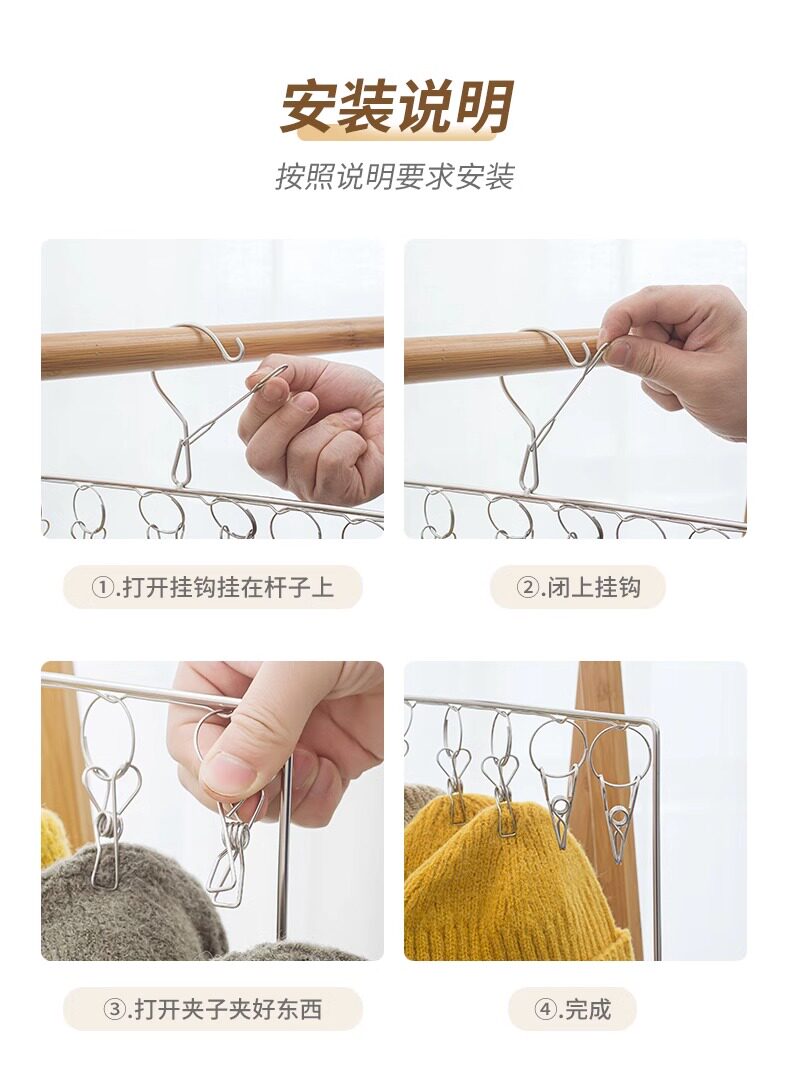 安装说明

按照说明要求安装

①.打开挂钩挂在杆子上

②.闭上挂钩

③.打开夹子夹好东西

④.完成