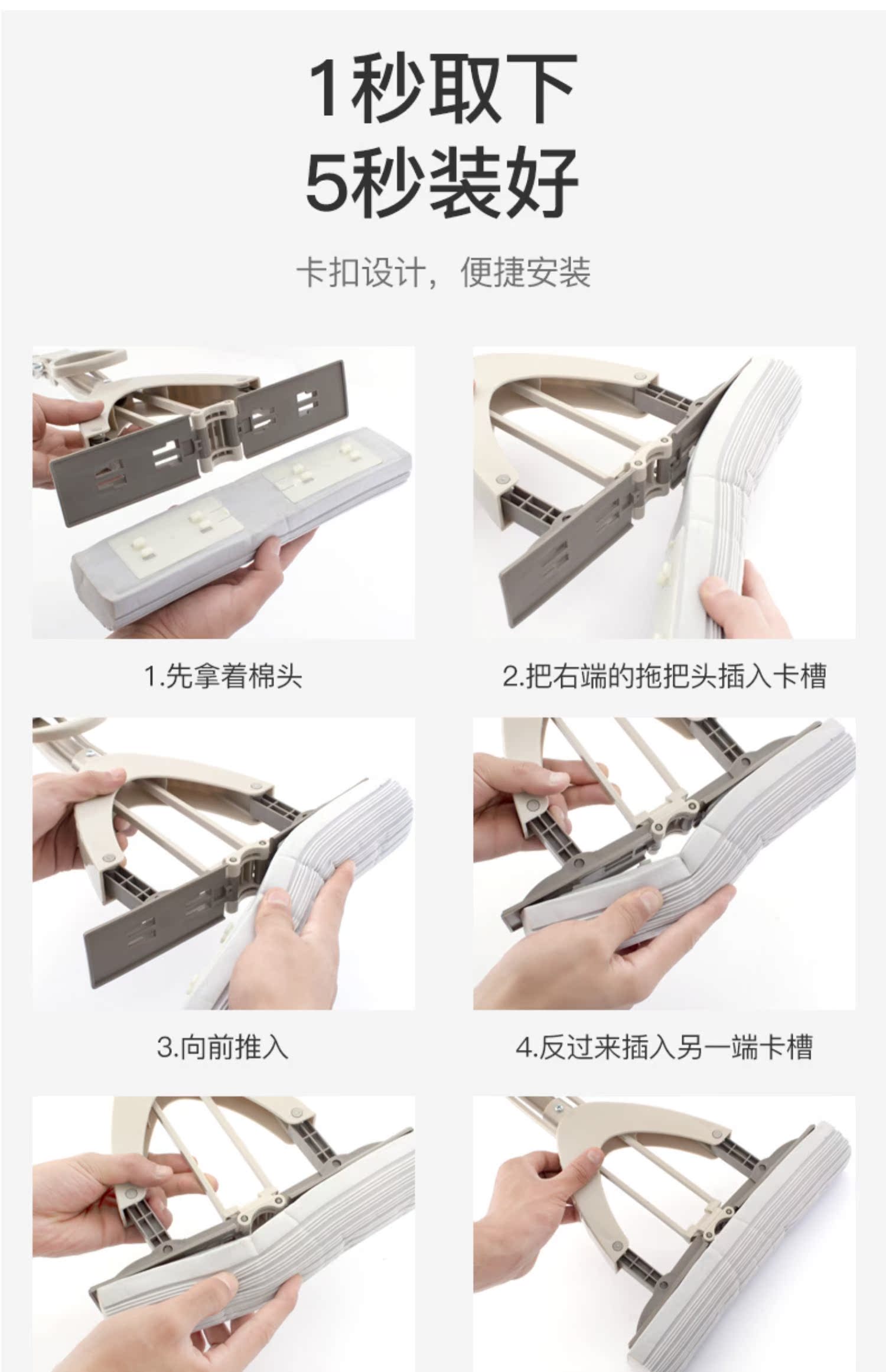 1秒取下
5秒装好

卡扣设计，便捷安装

1.先拿着棉头

2.把右端的拖把头插入卡槽

3.向前推入

4.反过来插入另一端卡槽