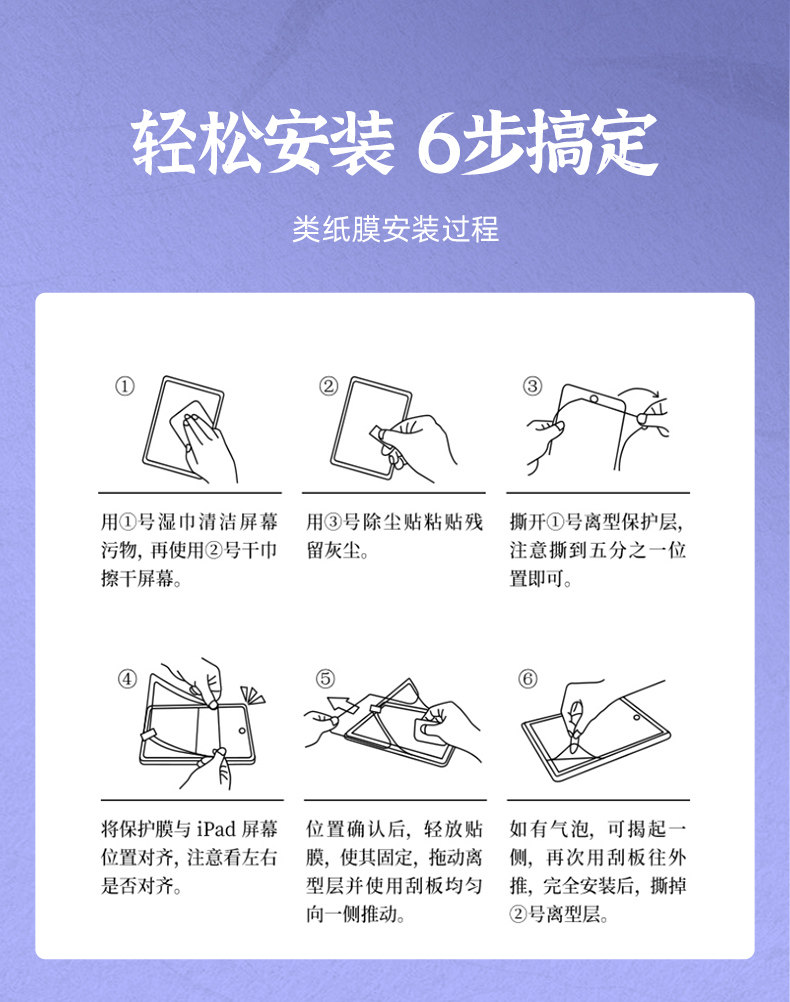 轻松安装 6步搞定

类纸膜安装过程

①

用①号湿巾清洁屏幕污物，再使用②号干巾擦干屏幕。

②

用③号除尘贴粘贴残留灰尘。

③

撕开①号离型保护层，注意撕到五分之一位置即可。

④

将保护膜与 iPad 屏幕位置对齐，注意看左右是否对齐。

⑤

位置确认后，轻放贴膜，使其固定，拖动离型层并使用刮板均匀向一侧推动。

⑥

如有气泡，可揭起一侧，再次用刮板往外推，完全安装后，撕掉②号离型层。