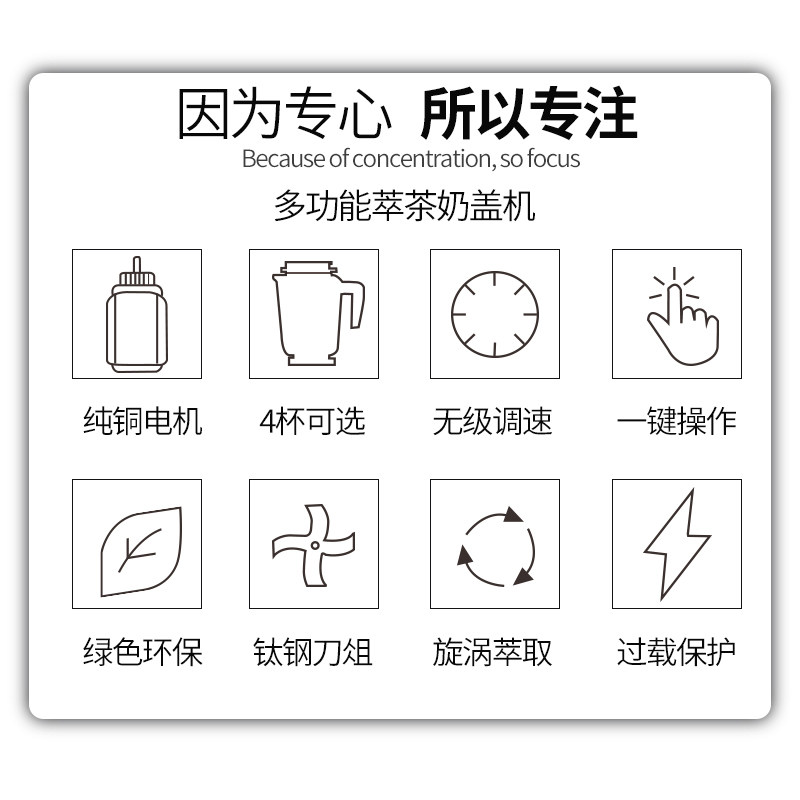 因为专心 所以专注
Because of concentration, so focus
多功能萃茶奶盖机

纯铜电机
4杯可选
无级调速
一键操作

绿色环保
钛钢刀组
旋涡萃取
过载保护