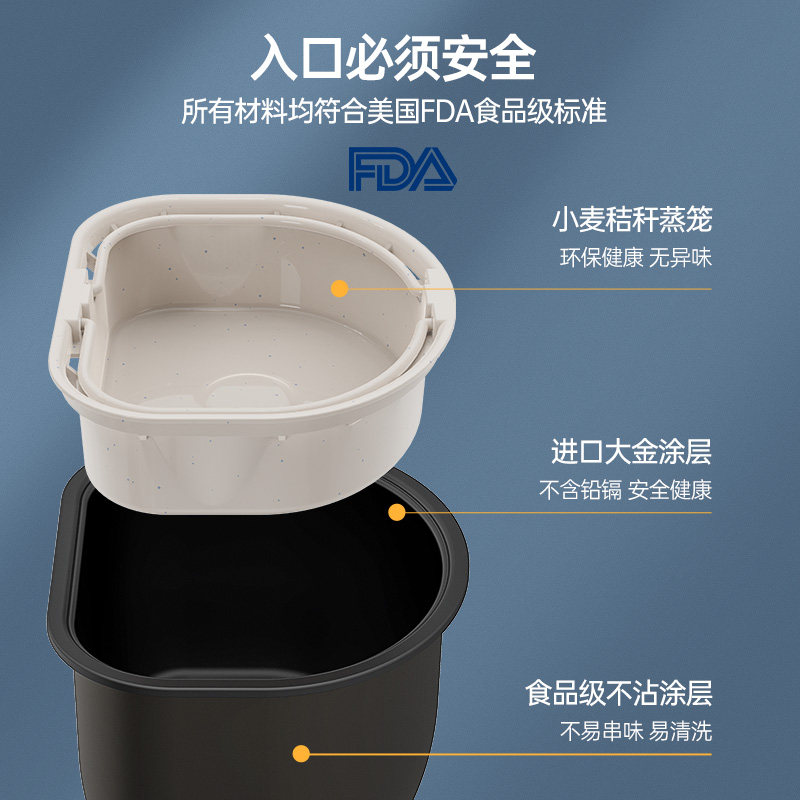 入口必须安全
所有材料均符合美国FDA食品级标准

FDA

小麦秸秆蒸笼
环保健康 无异味

进口大金涂层
不含铅镉 安全健康

食品级不沾涂层
不易串味 易清洗