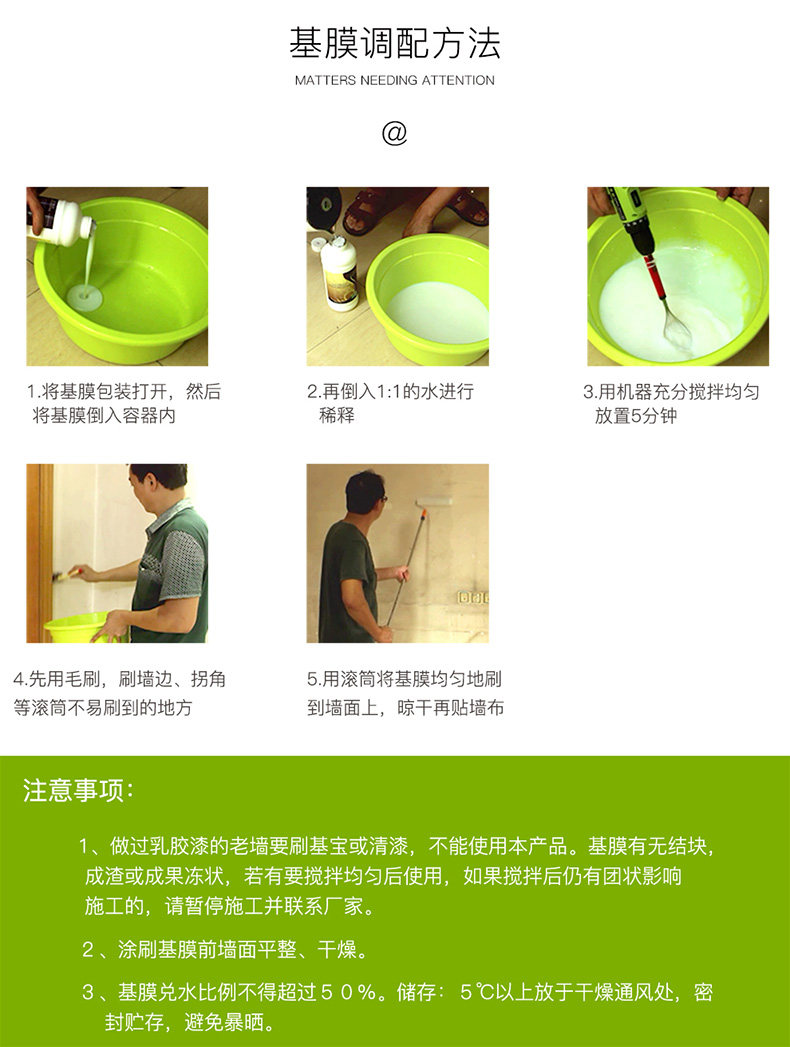 基膜调配方法

MATTERS NEEDING ATTENTION

@

1.将基膜包装打开，然后将基膜倒入容器内

2.再倒入1:1的水进行稀释

3.用机器充分搅拌均匀放置5分钟

4.先用毛刷，刷墙边、拐角等滚筒不易刷到的地方

5.用滚筒将基膜均匀地刷到墙面上，晾干再贴墙布

注意事项：

1、做过乳胶漆的老墙要刷基宝或清漆，不能使用本产品。基膜有无结块，成渣或成果冻状，若有要搅拌均匀后使用，如果搅拌后仍有团状影响施工的，请暂停施工并联系厂家。

2、涂刷基膜前墙面平整、干燥。

3、基膜兑水比例不得超过５０%。储存：5℃以上放于干燥通风处，密封贮存，避免暴晒。