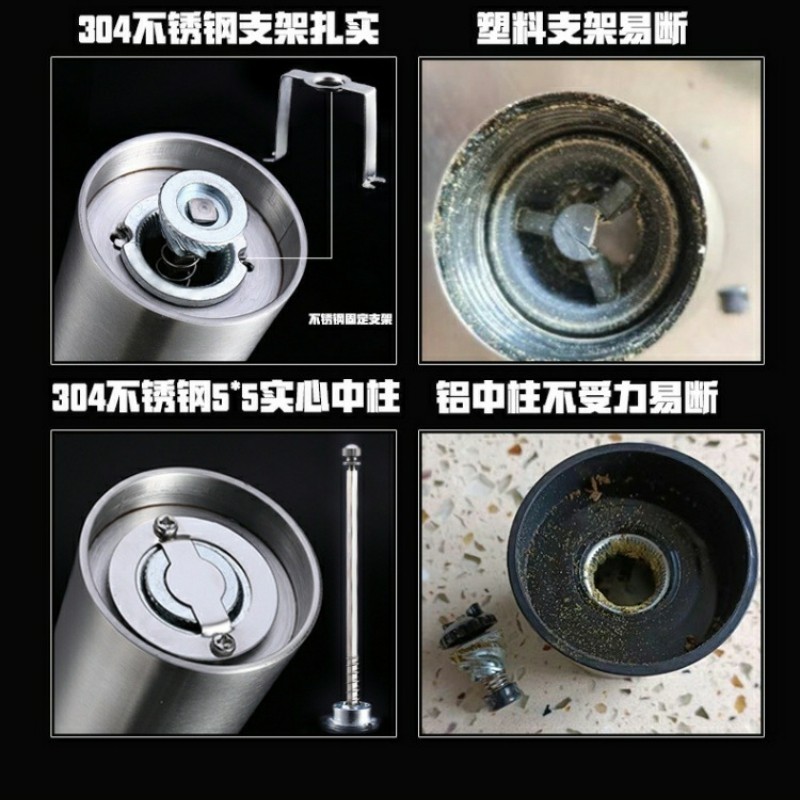 304不锈钢支架扎实

塑料支架易断

不锈钢固定支架

304不锈钢5*5实心中柱

铝中柱不受力易断