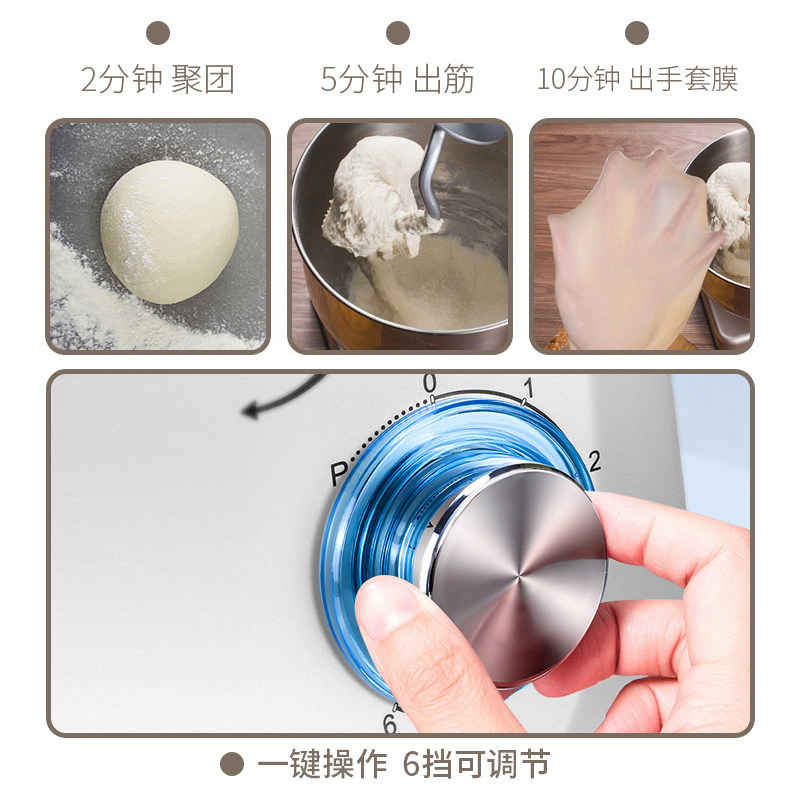 2分钟 聚团

5分钟 出筋

10分钟 出手套膜

0
1
2
P
6

一键操作 6挡可调节