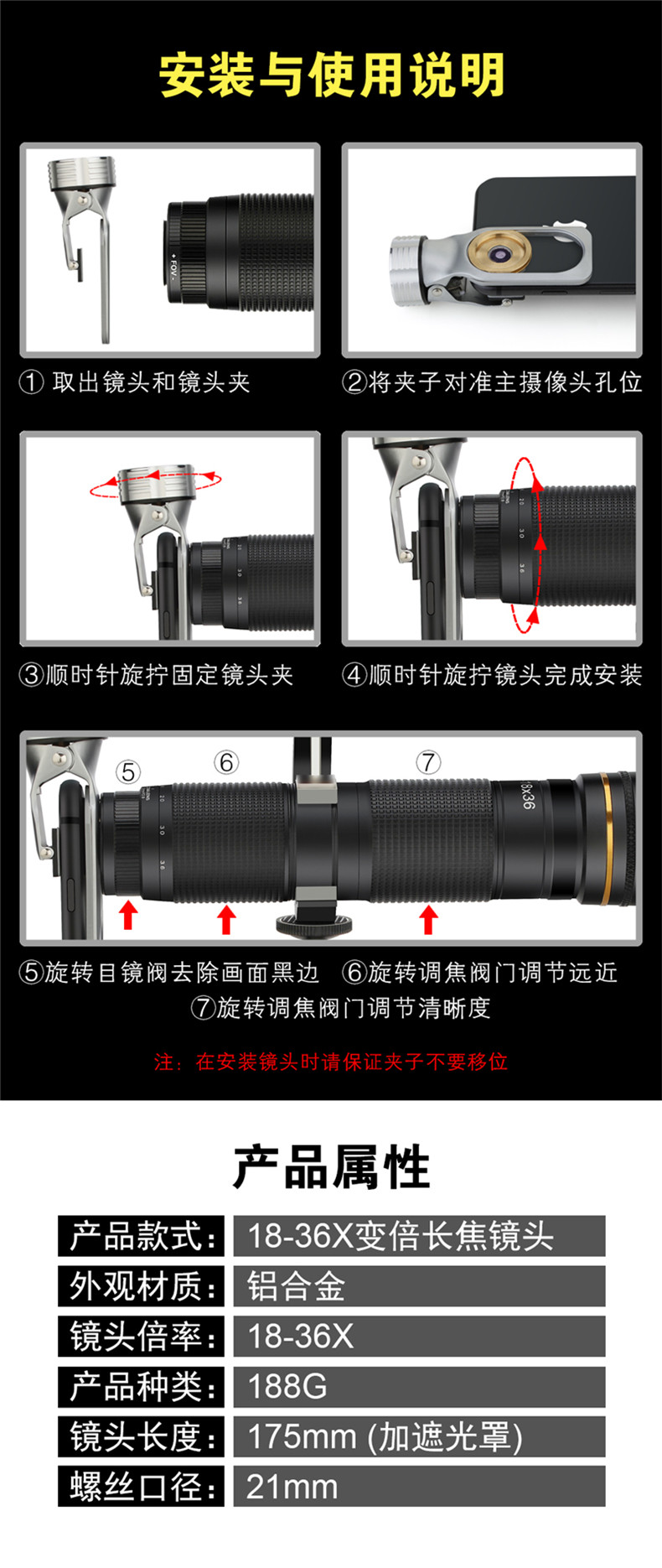 安装与使用说明

+ FOV -

① 取出镜头和镜头夹

②将夹子对准主摄像头孔位

③顺时针旋拧固定镜头夹

④顺时针旋拧镜头完成安装

⑤ ⑥ ⑦

18x36

⑤旋转目镜阀去除画面黑边 ⑥旋转调焦阀门调节远近

⑦旋转调焦阀门调节清晰度

注：在安装镜头时请保证夹子不要移位

产品属性

| 产品款式： | 18-36X变倍长焦镜头 |
|---|---|
| 外观材质： | 铝合金 |
| 镜头倍率： | 18-36X |
| 产品种类： | 188G |
| 镜头长度： | 175mm (加遮光罩) |
| 螺丝口径： | 21mm |