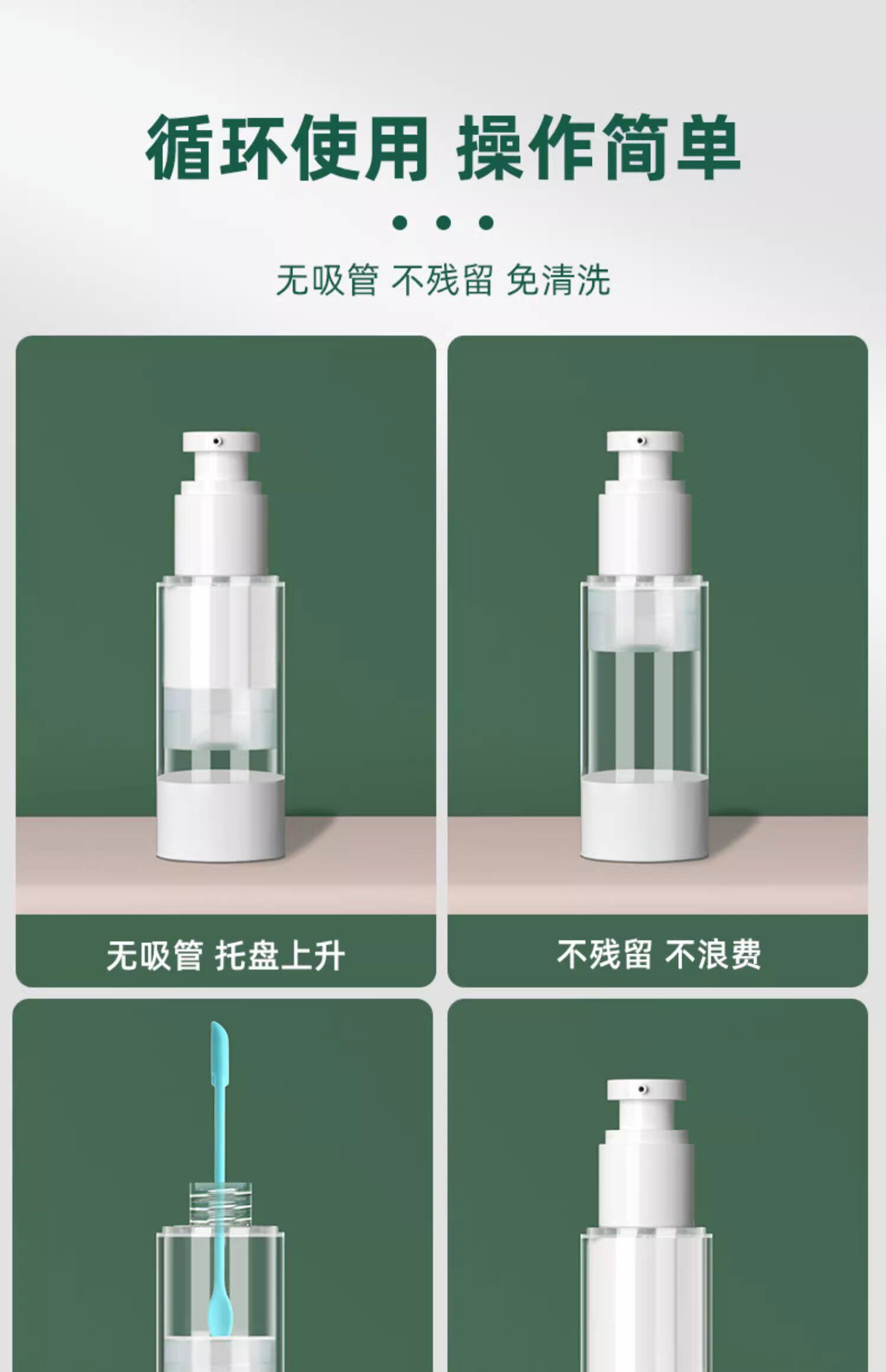 循环使用 操作简单

无吸管 不残留 免清洗

无吸管 托盘上升

不残留 不浪费