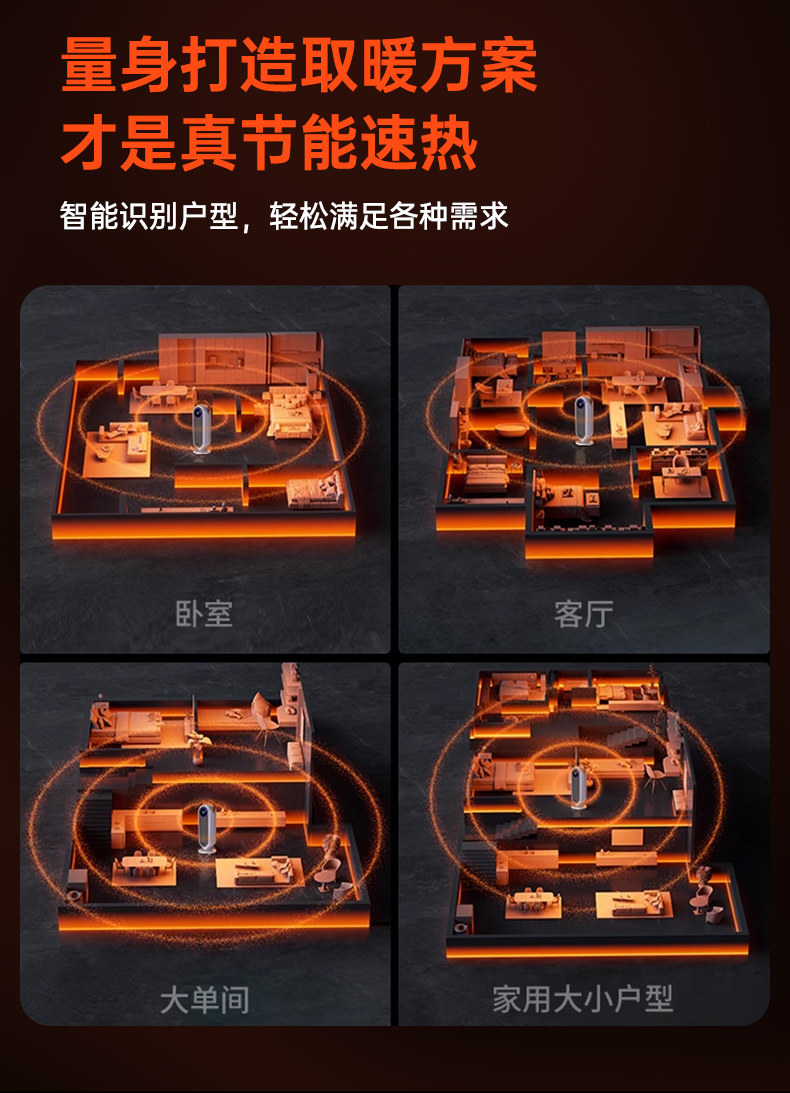 量身打造取暖方案
才是真节能速热

智能识别户型，轻松满足各种需求

卧室

客厅

大单间

家用大小户型