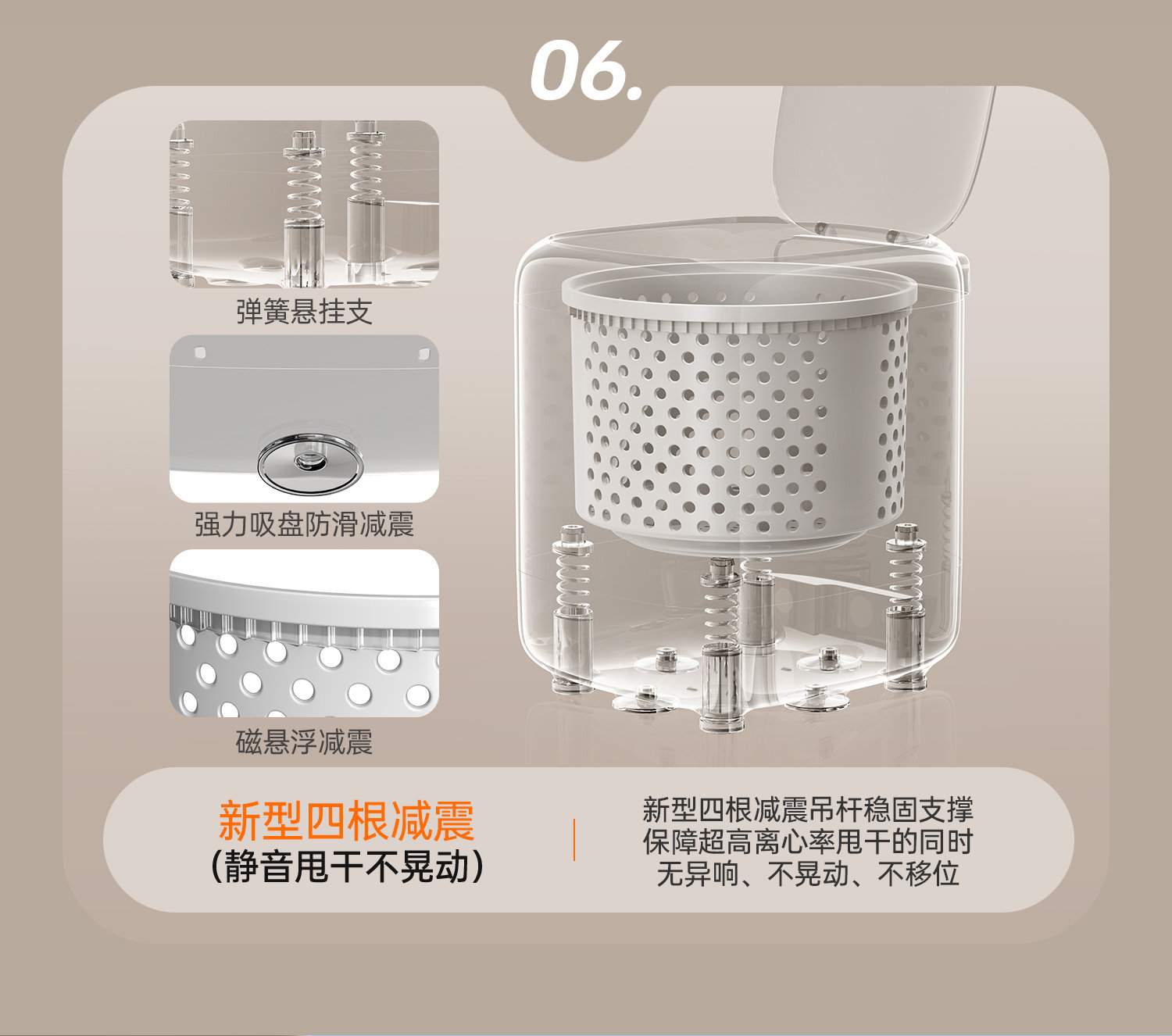 06.

弹簧悬挂支

强力吸盘防滑减震

磁悬浮减震

新型四根减震
（静音甩干不晃动）

新型四根减震吊杆稳固支撑
保障超高离心率甩干的同时
无异响、不晃动、不移位