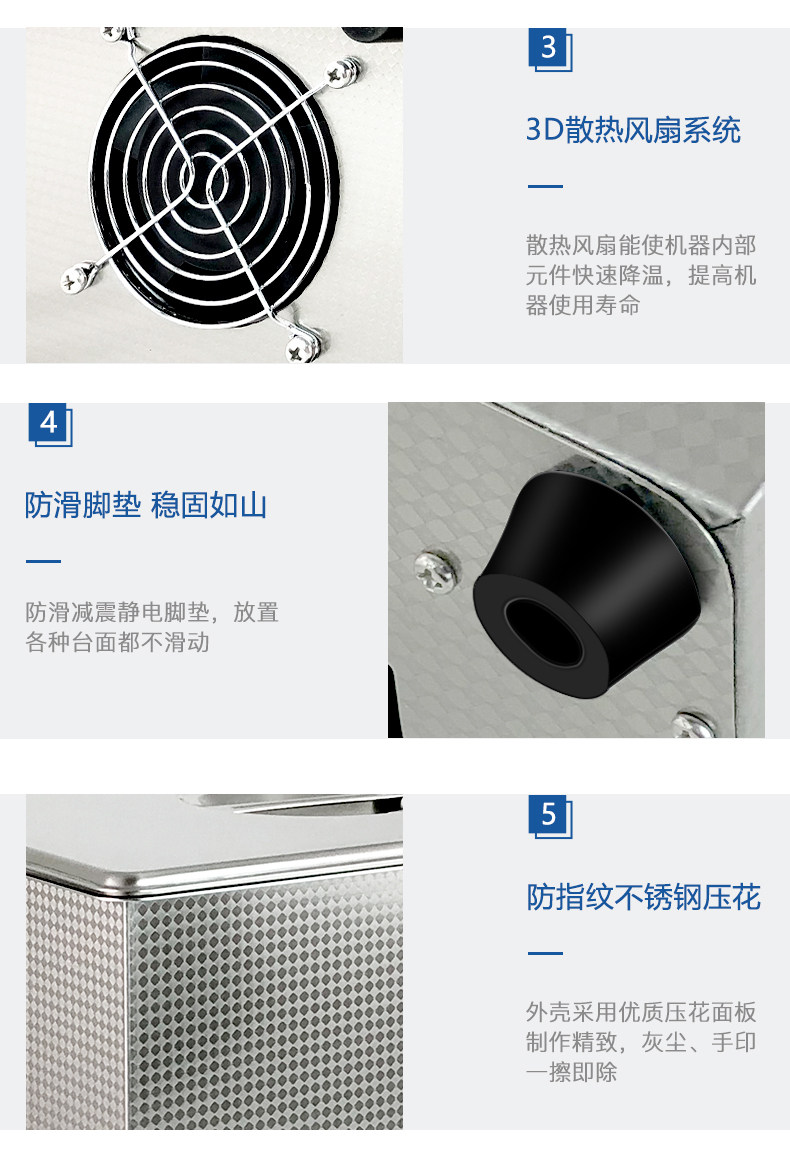 3

3D散热风扇系统

散热风扇能使机器内部元件快速降温，提高机器使用寿命

4

防滑脚垫 稳固如山

防滑减震静电脚垫，放置各种台面都不滑动

5

防指纹不锈钢压花

外壳采用优质压花面板制作精致，灰尘、手印一擦即除