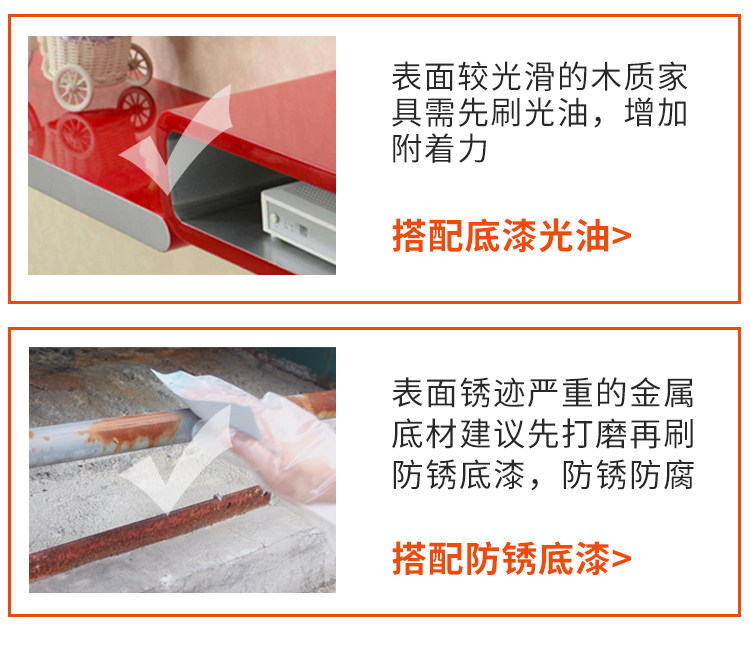 表面较光滑的木质家具需先刷光油，增加附着力

搭配底漆光油>

表面锈迹严重的金属底材建议先打磨再刷防锈底漆，防锈防腐

搭配防锈底漆>