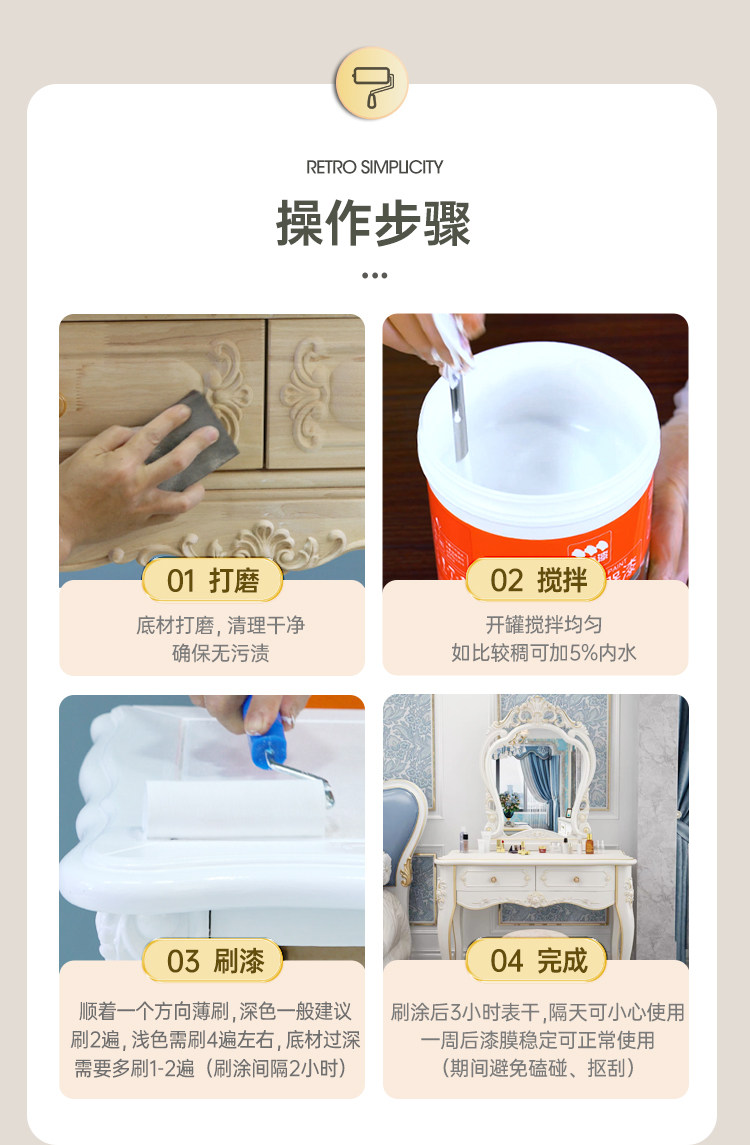 RETRO SIMPLICITY

操作步骤

01 打磨

底材打磨，清理干净
确保无污渍

02 搅拌

开罐搅拌均匀
如比较稠可加5%内水

03 刷漆

顺着一个方向薄刷，深色一般建议刷2遍，浅色需刷4遍左右，底材过深需要多刷1-2遍（刷涂间隔2小时）

04 完成

刷涂后3小时表干，隔天可小心使用
一周后漆膜稳定可正常使用
（期间避免磕碰、抠刮）