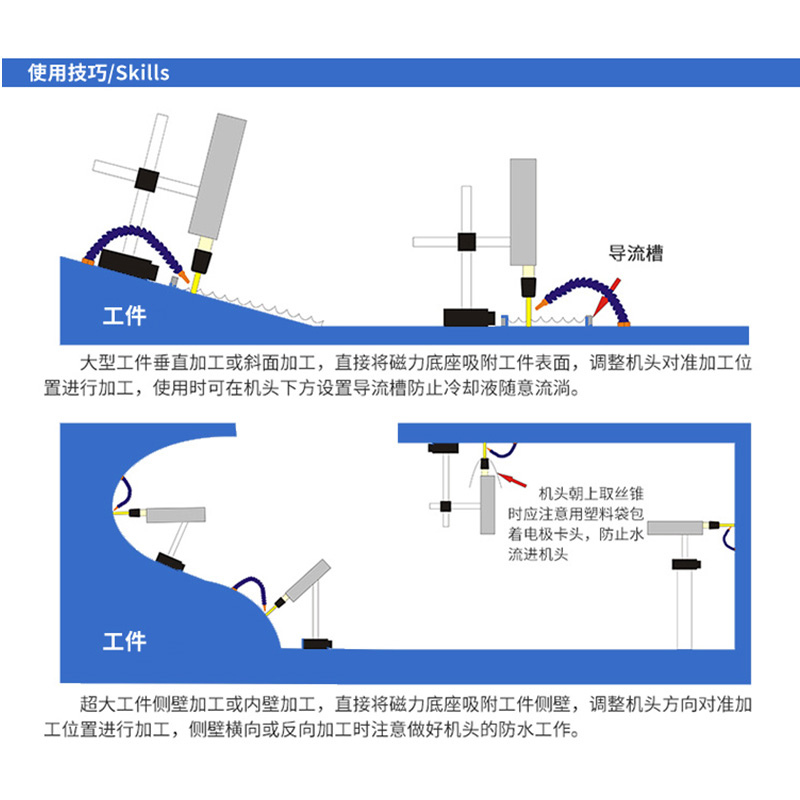 使用技巧/Skills

导流槽

工件

大型工件垂直加工或斜面加工，直接将磁力底座吸附工件表面，调整机头对准加工位置进行加工，使用时可在机头下方设置导流槽防止冷却液随意流淌。

机头朝上取丝锥时应注意用塑料袋包着电极卡头，防止水流进机头

工件

超大工件侧壁加工或内壁加工，直接将磁力底座吸附工件侧壁，调整机头方向对准加工位置进行加工，侧壁横向或反向加工时注意做好机头的防水工作。