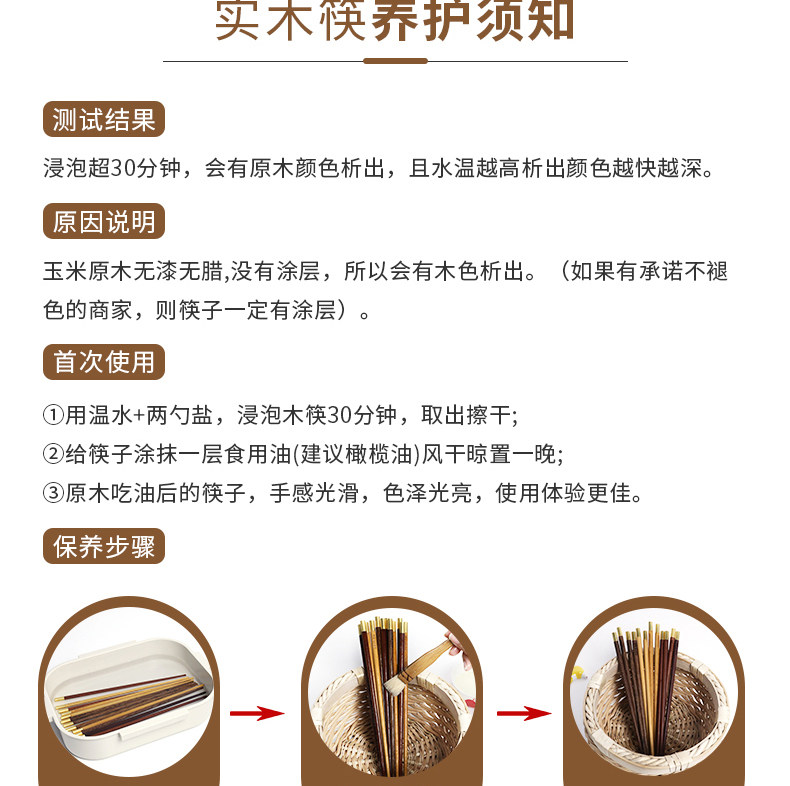 实木筷养护须知

测试结果

浸泡超30分钟，会有原木颜色析出，且水温越高析出颜色越快越深。

原因说明

玉米原木无漆无腊,没有涂层，所以会有木色析出。（如果有承诺不褪色的商家，则筷子一定有涂层）。

首次使用

①用温水+两勺盐，浸泡木筷30分钟，取出擦干;

②给筷子涂抹一层食用油(建议橄榄油)风干晾置一晚;

③原木吃油后的筷子，手感光滑，色泽光亮，使用体验更佳。

保养步骤