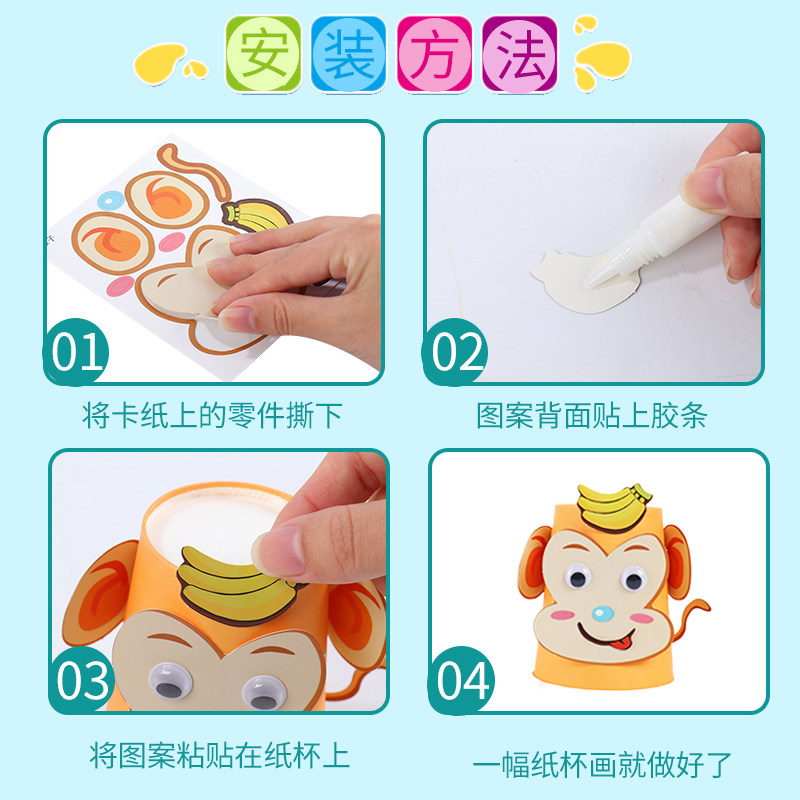 安装方法

01
将卡纸上的零件撕下

02
图案背面贴上胶条

03
将图案粘贴在纸杯上

04
一幅纸杯画就做好了