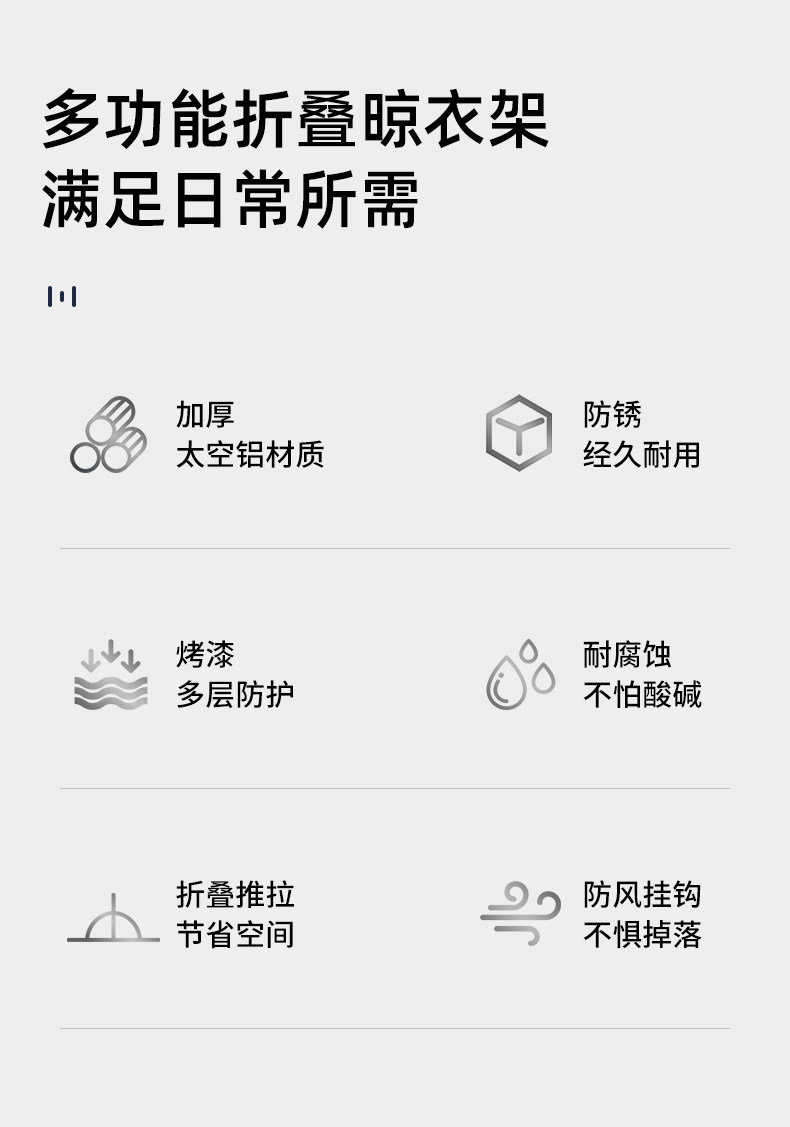 多功能折叠晾衣架
满足日常所需

加厚
太空铝材质

防锈
经久耐用

烤漆
多层防护

耐腐蚀
不怕酸碱

折叠推拉
节省空间

防风挂钩
不惧掉落