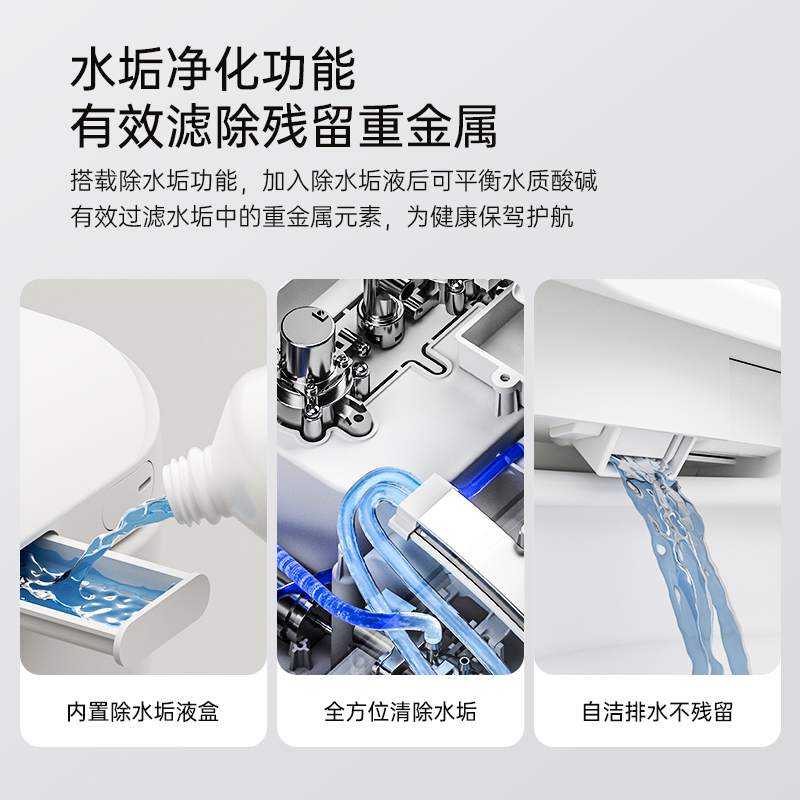 水垢净化功能
有效滤除残留重金属

搭载除水垢功能，加入除水垢液后可平衡水质酸碱
有效过滤水垢中的重金属元素，为健康保驾护航

内置除水垢液盒

全方位清除水垢

自洁排水不残留