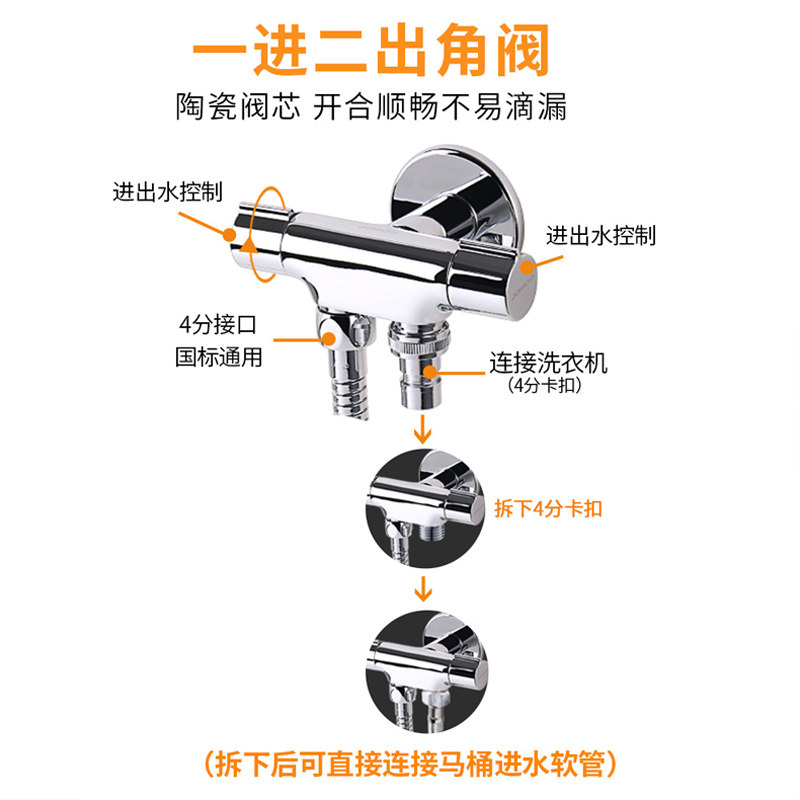 一进二出角阀

陶瓷阀芯 开合顺畅不易滴漏

进出水控制

进出水控制

4分接口
国标通用

连接洗衣机
（4分卡扣）

拆下4分卡扣

（拆下后可直接连接马桶进水软管）