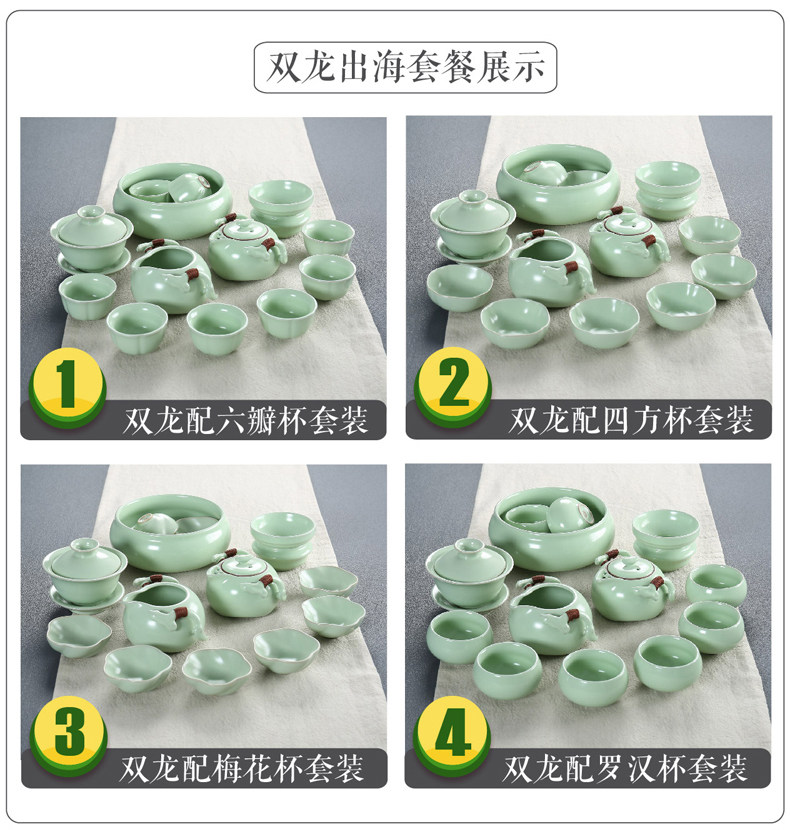 双龙出海套餐展示

1
双龙配六瓣杯套装

2
双龙配四方杯套装

3
双龙配梅花杯套装

4
双龙配罗汉杯套装