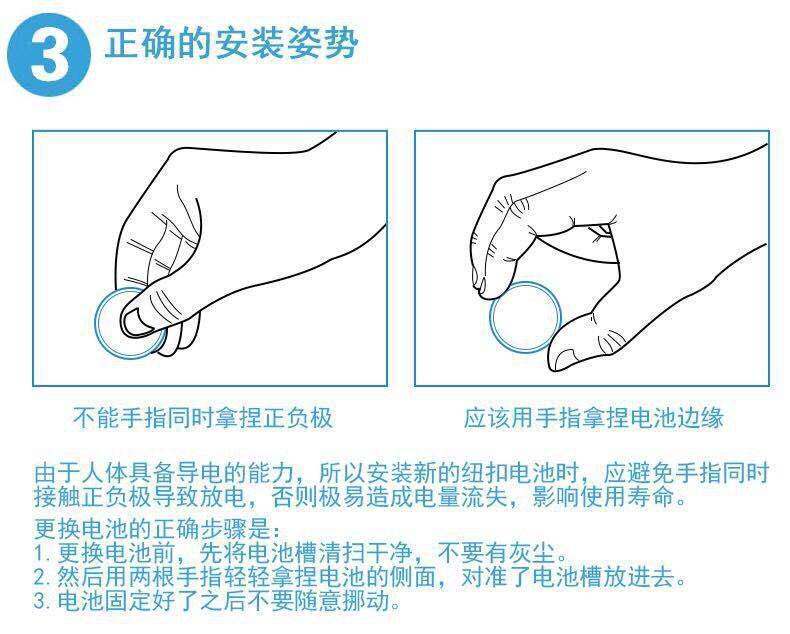 3 正确的安装姿势

不能手指同时拿捏正负极

应该用手指拿捏电池边缘

由于人体具备导电的能力，所以安装新的纽扣电池时，应避免手指同时接触正负极导致放电，否则极易造成电量流失，影响使用寿命。

更换电池的正确步骤是：
1. 更换电池前，先将电池槽清扫干净，不要有灰尘。
2. 然后用两根手指轻轻拿捏电池的侧面，对准了电池槽放进去。
3. 电池固定好了之后不要随意挪动。