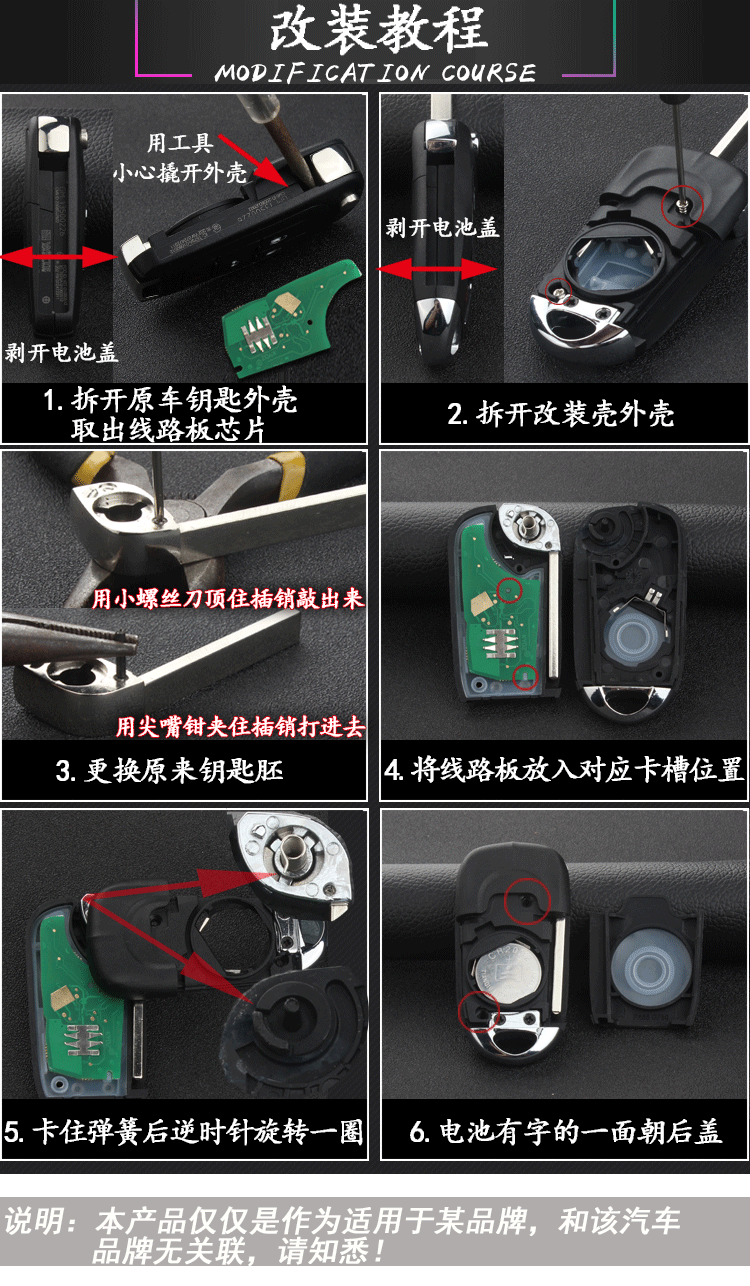 改装教程
MODIFICATION COURSE

用工具
小心撬开外壳

剥开电池盖

1. 拆开原车钥匙外壳
取出线路板芯片

剥开电池盖

2. 拆开改装壳外壳

用小螺丝刀顶住插销敲出来

用尖嘴钳夹住插销打进去

3. 更换原来钥匙胚

4. 将线路板放入对应卡槽位置

5. 卡住弹簧后逆时针旋转一圈

6. 电池有字的一面朝后盖

说明：本产品仅仅是作为适用于某品牌，和该汽车品牌无关联，请知悉！