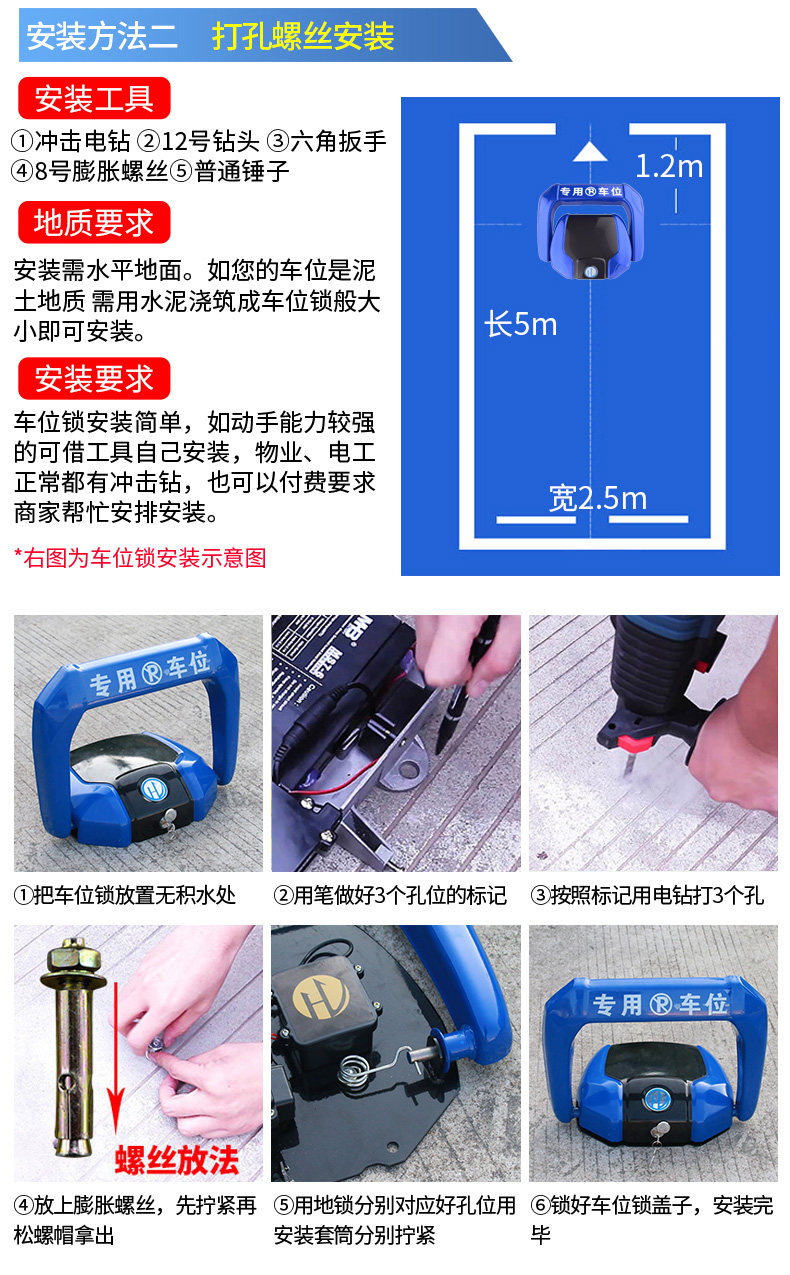 安装方法二　打孔螺丝安装

安装工具

①冲击电钻 ②12号钻头 ③六角扳手 ④8号膨胀螺丝⑤普通锤子

地质要求

安装需水平地面。如您的车位是泥土地质 需用水泥浇筑成车位锁般大小即可安装。

安装要求

车位锁安装简单，如动手能力较强的可借工具自己安装，物业、电工正常都有冲击钻，也可以付费要求商家帮忙安排安装。

*右图为车位锁安装示意图

1.2m

专用 Ⓟ 车位

长5m

宽2.5m

专用 Ⓟ 车位

①把车位锁放置无积水处

②用笔做好3个孔位的标记

③按照标记用电钻打3个孔

螺丝放法

④放上膨胀螺丝，先拧紧再松螺帽拿出

⑤用地锁分别对应好孔位用安装套筒分别拧紧

专用 Ⓟ 车位

⑥锁好车位锁盖子，安装完毕