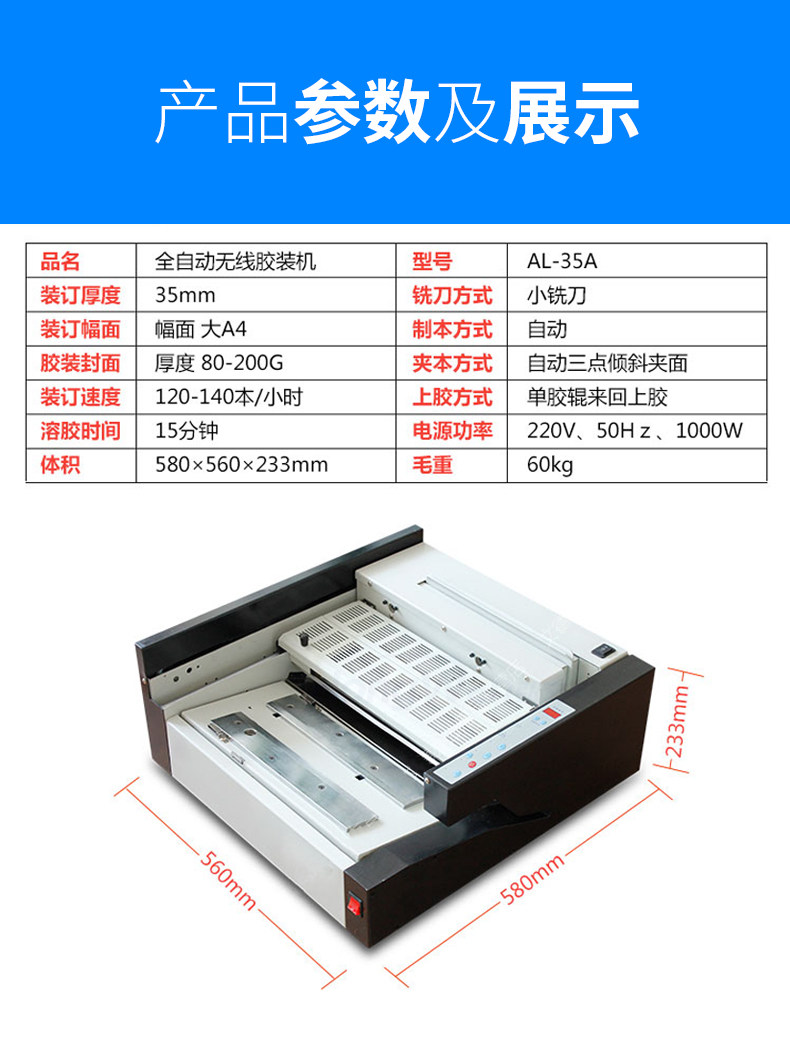 产品参数及展示

| 品名 | 全自动无线胶装机 | 型号 | AL-35A |
|---|---|---|---|
| 装订厚度 | 35mm | 铣刀方式 | 小铣刀 |
| 装订幅面 | 幅面 大A4 | 制本方式 | 自动 |
| 胶装封面 | 厚度 80-200G | 夹本方式 | 自动三点倾斜夹面 |
| 装订速度 | 120-140本/小时 | 上胶方式 | 单胶辊来回上胶 |
| 溶胶时间 | 15分钟 | 电源功率 | 220V、50H z 、1000W |
| 体积 | 580×560×233mm | 毛重 | 60kg |

233mm

560mm

580mm