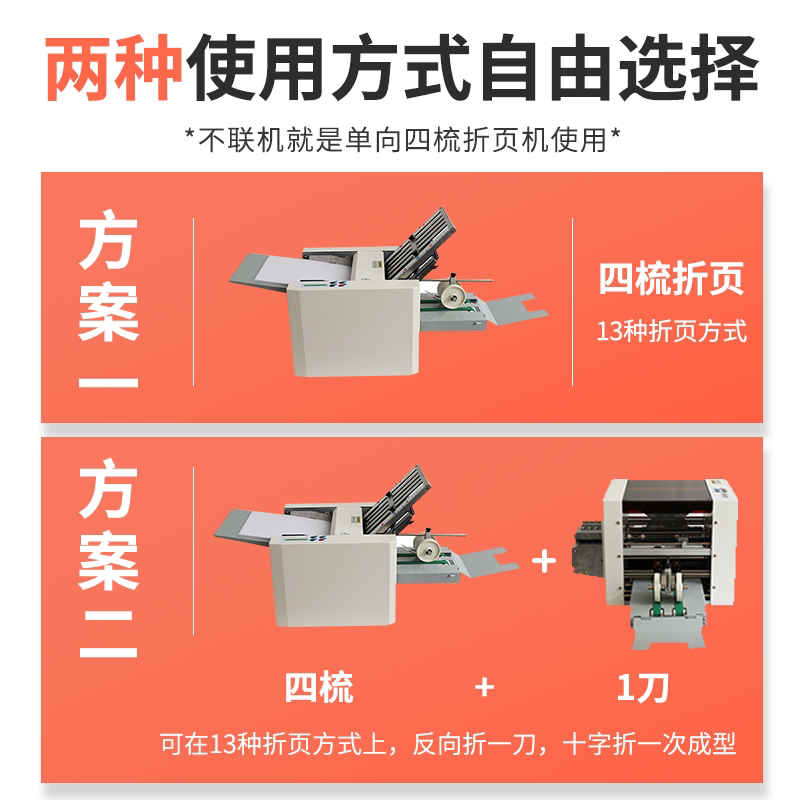 两种使用方式自由选择

*不联机就是单向四梳折页机使用*

方案一

四梳折页

13种折页方式

方案二

+

四梳 + 1刀

可在13种折页方式上，反向折一刀，十字折一次成型