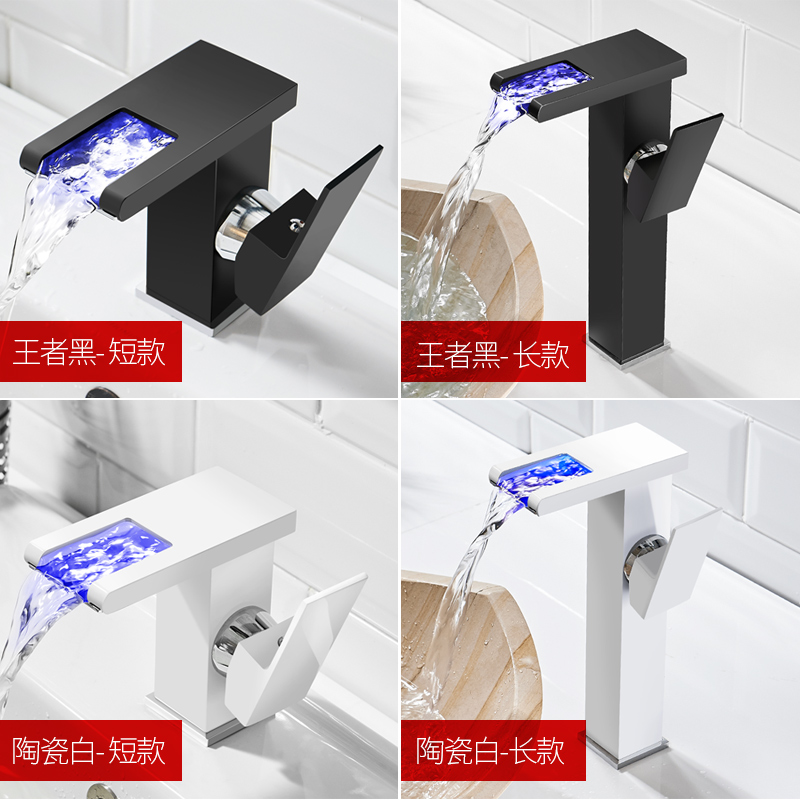 王者黑-短款

王者黑-长款

陶瓷白-短款

陶瓷白-长款