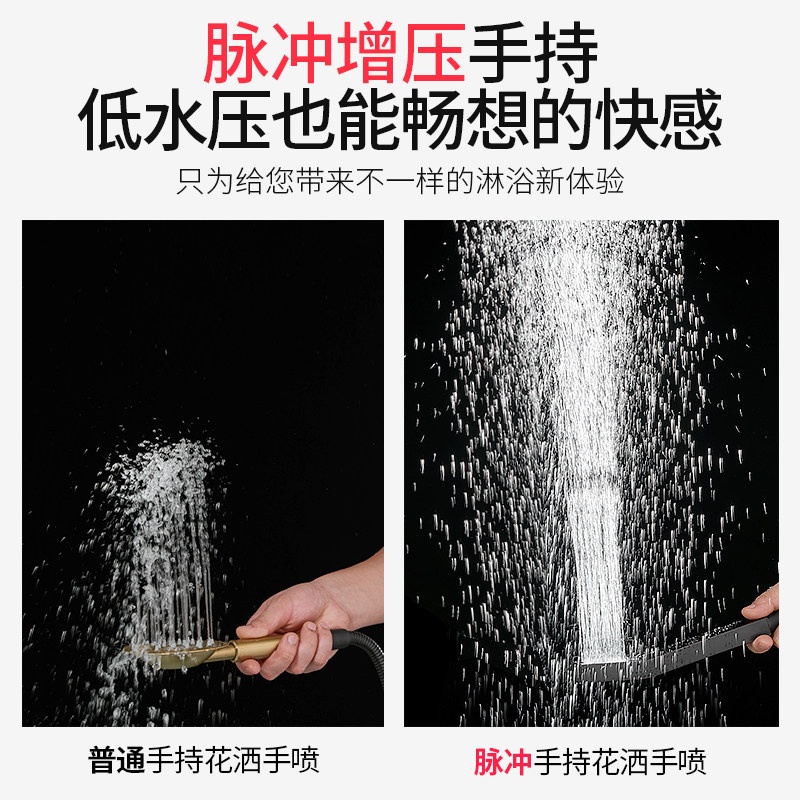 脉冲增压手持
低水压也能畅想的快感
只为给您带来不一样的淋浴新体验

普通手持花洒手喷

脉冲手持花洒手喷