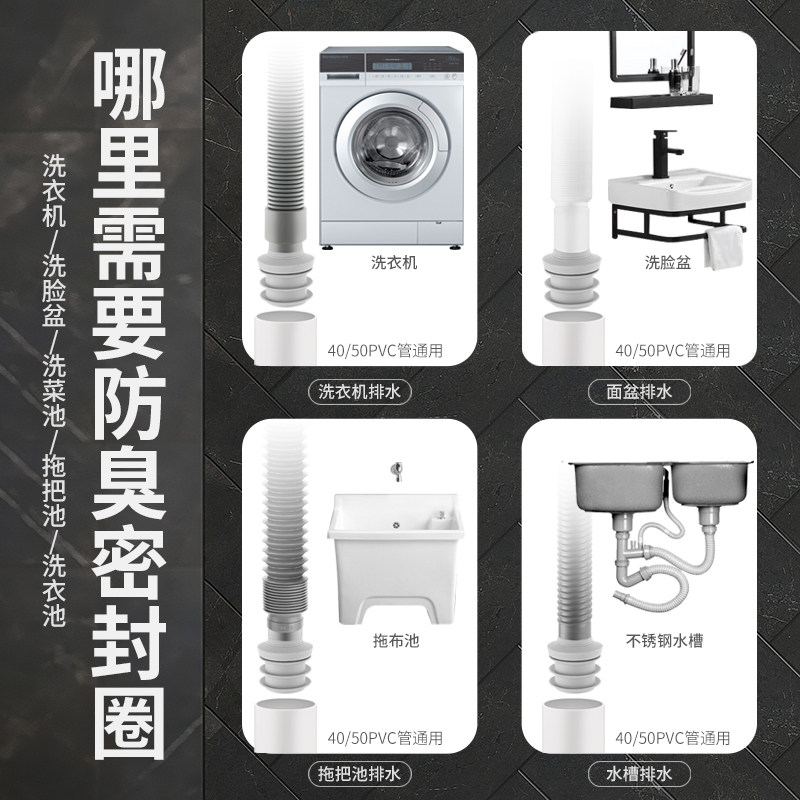 哪里需要防臭密封圈

洗衣机/洗脸盆/洗菜池/拖把池/洗衣池

洗衣机
40/50PVC管通用
洗衣机排水

洗脸盆
40/50PVC管通用
面盆排水

拖布池
40/50PVC管通用
拖把池排水

不锈钢水槽
40/50PVC管通用
水槽排水