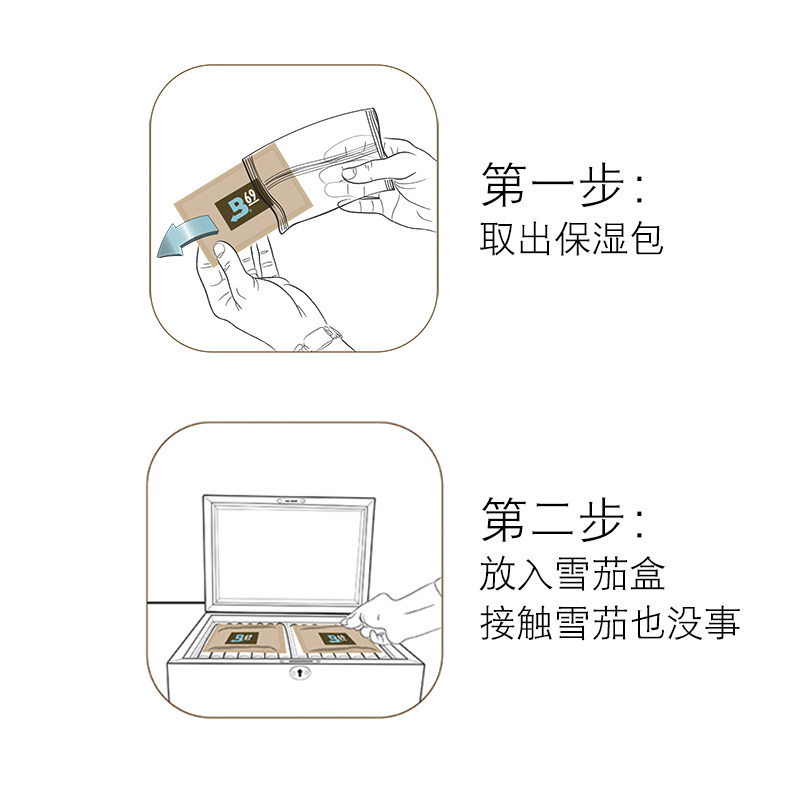 B 69

第一步：
取出保湿包

第二步：
放入雪茄盒
接触雪茄也没事