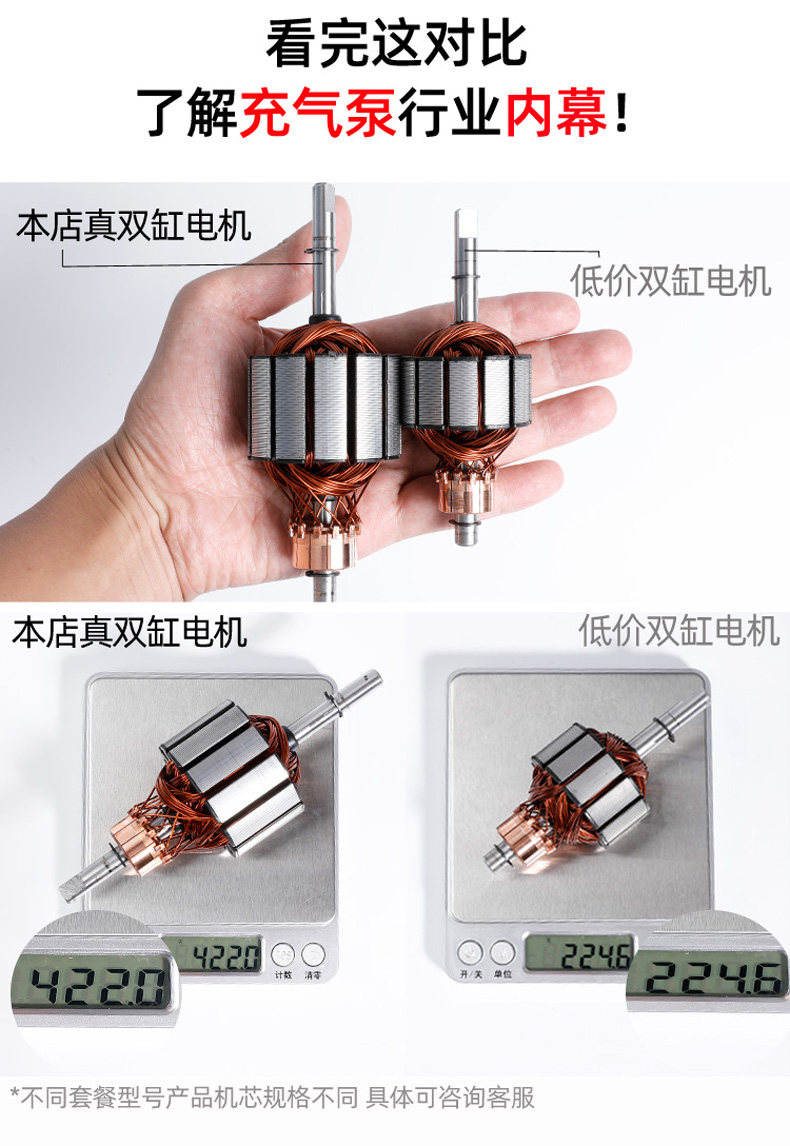 看完这对比
了解充气泵行业内幕！

本店真双缸电机

低价双缸电机

本店真双缸电机

低价双缸电机

422.0

422.0

计数 清零

开/关 单位

224.6

224.6

*不同套餐型号产品机芯规格不同 具体可咨询客服