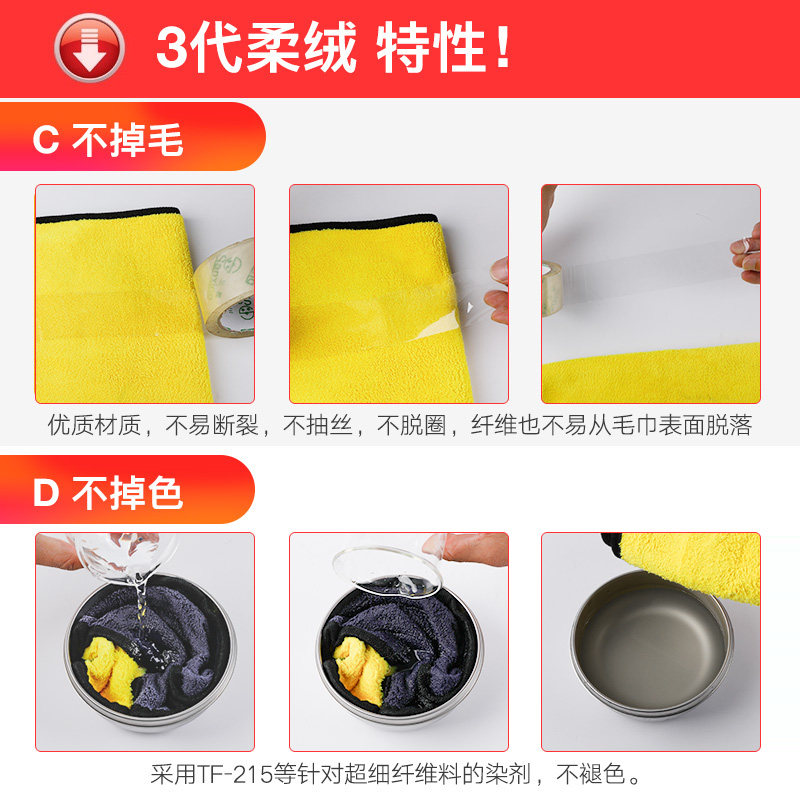 3代柔绒 特性!

C 不掉毛

优质材质，不易断裂，不抽丝，不脱圈，纤维也不易从毛巾表面脱落

D 不掉色

采用TF-215等针对超细纤维料的染剂，不褪色。