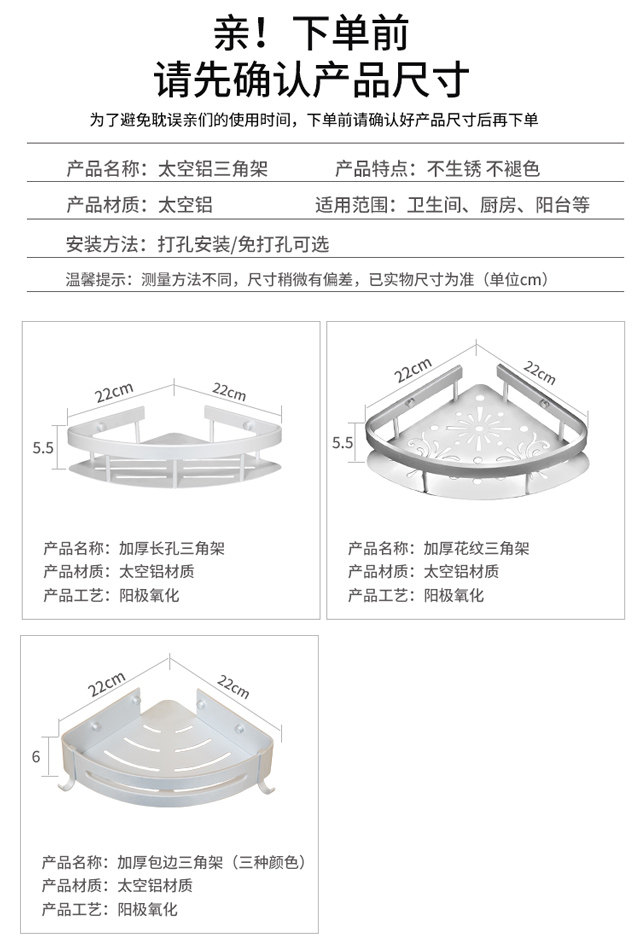 亲！下单前
请先确认产品尺寸

为了避免耽误亲们的使用时间，下单前请确认好产品尺寸后再下单

产品名称：太空铝三角架　　产品特点：不生锈 不褪色

产品材质：太空铝　　适用范围：卫生间、厨房、阳台等

安装方法：打孔安装/免打孔可选

温馨提示：测量方法不同，尺寸稍微有偏差，已实物尺寸为准（单位cm）

22cm
22cm
5.5

产品名称：加厚长孔三角架
产品材质：太空铝材质
产品工艺：阳极氧化

22cm
22cm
5.5

产品名称：加厚花纹三角架
产品材质：太空铝材质
产品工艺：阳极氧化

22cm
22cm
6

产品名称：加厚包边三角架（三种颜色）
产品材质：太空铝材质
产品工艺：阳极氧化