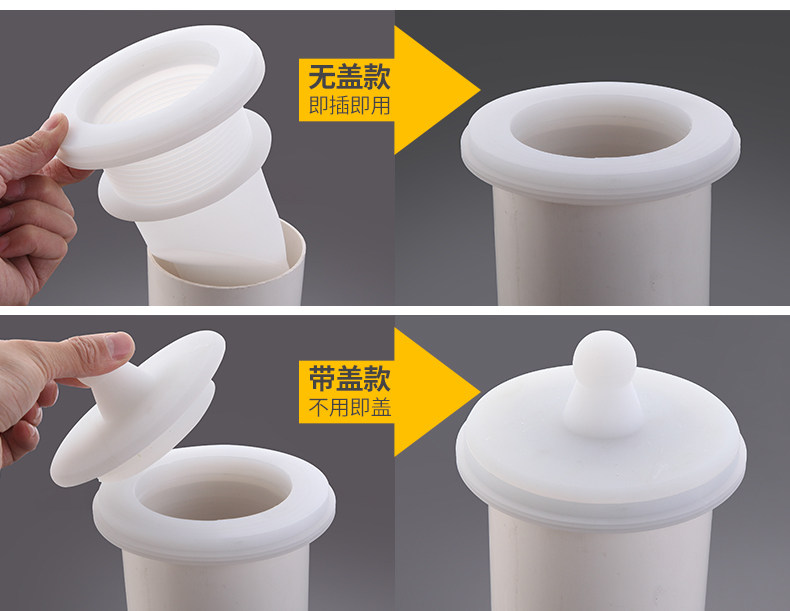 无盖款
即插即用

带盖款
不用即盖