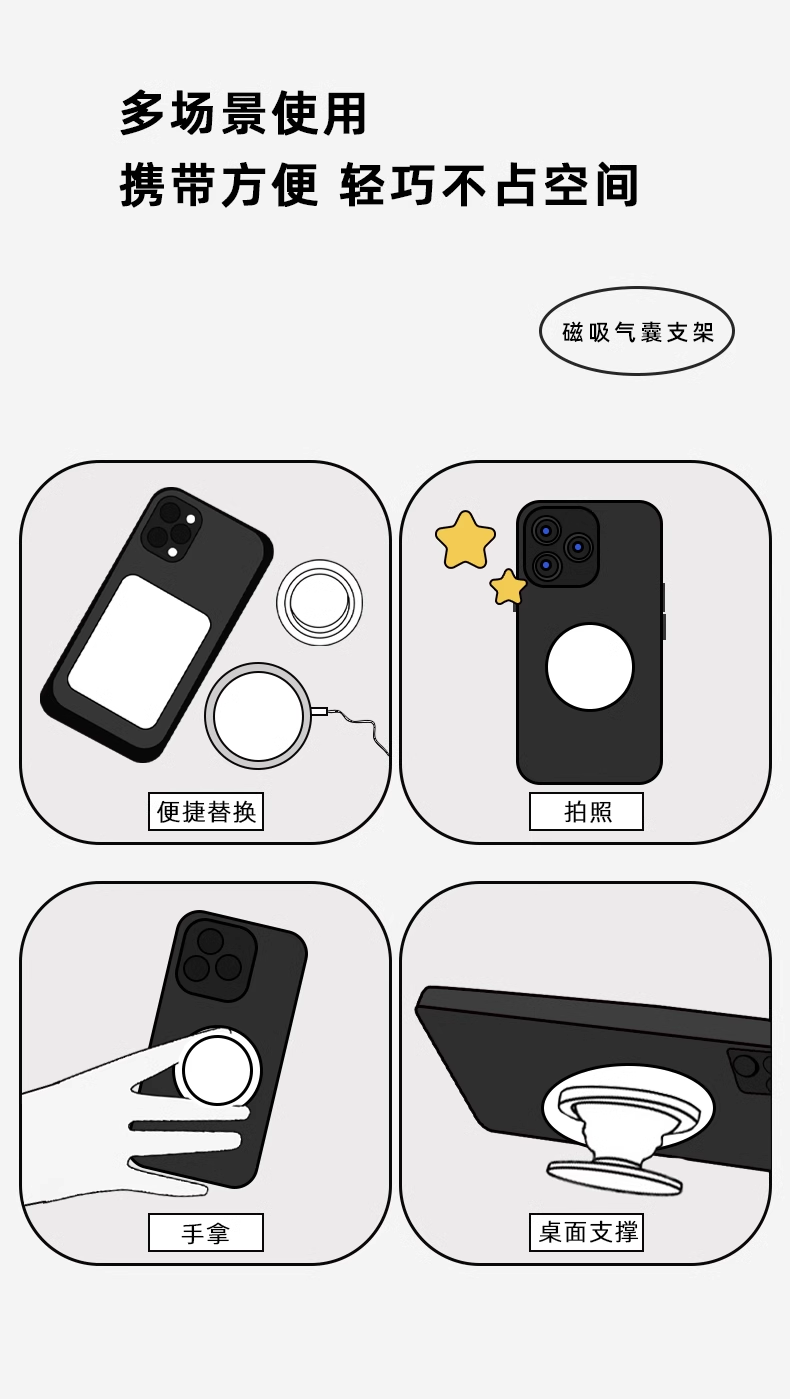 多场景使用
携带方便 轻巧不占空间

磁吸气囊支架

便捷替换

拍照

手拿

桌面支撑