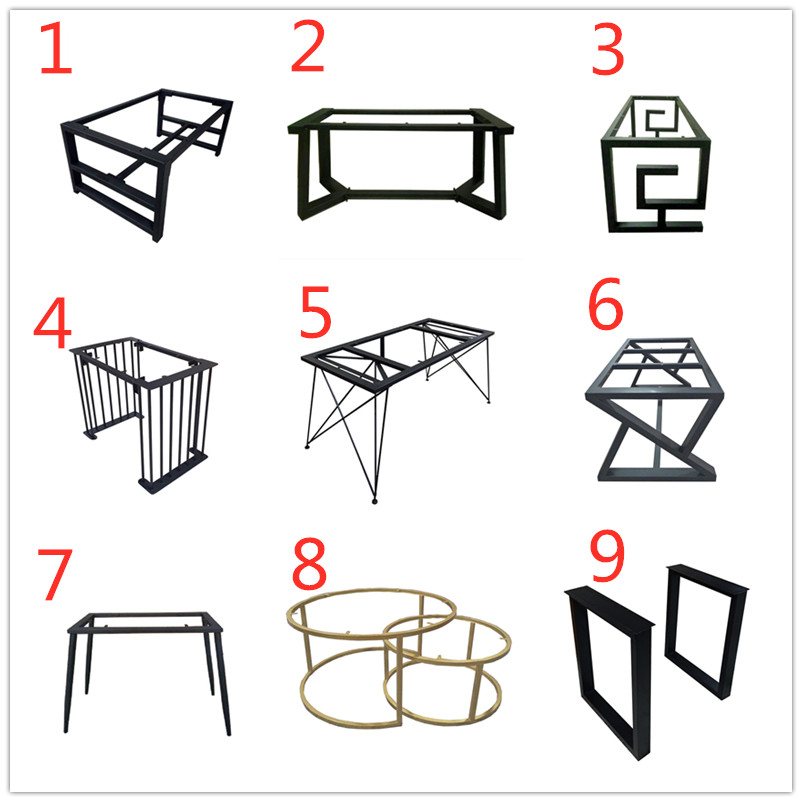 1
2
3
4
5
6
7
8
9