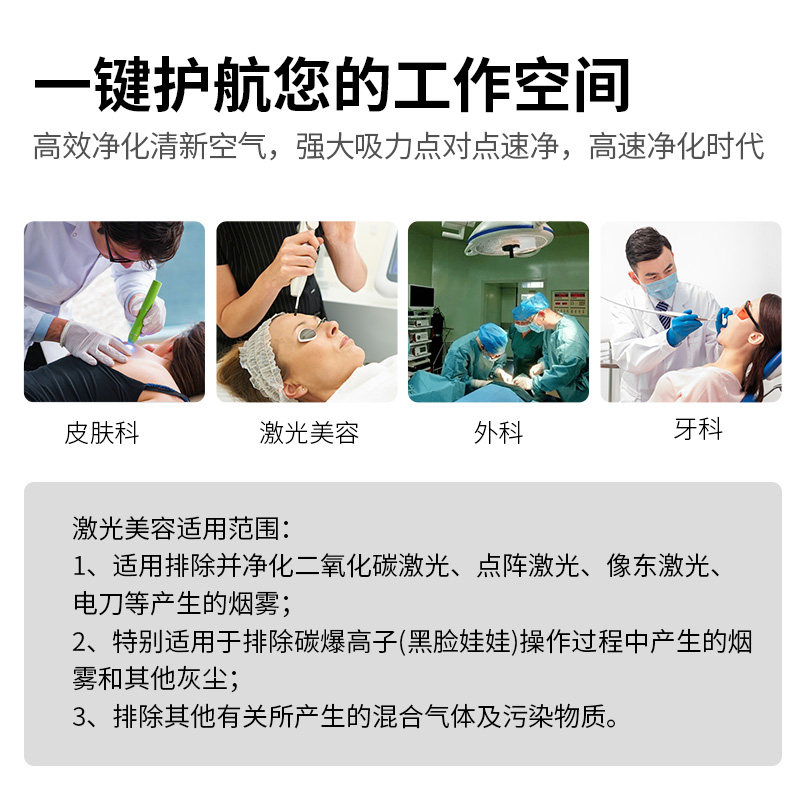 一键护航您的工作空间
高效净化清新空气，强大吸力点对点速净，高速净化时代

皮肤科

激光美容

外科

牙科

激光美容适用范围：
1、适用排除并净化二氧化碳激光、点阵激光、像东激光、电刀等产生的烟雾；
2、特别适用于排除碳爆高子(黑脸娃娃)操作过程中产生的烟雾和其他灰尘；
3、排除其他有关所产生的混合气体及污染物质。