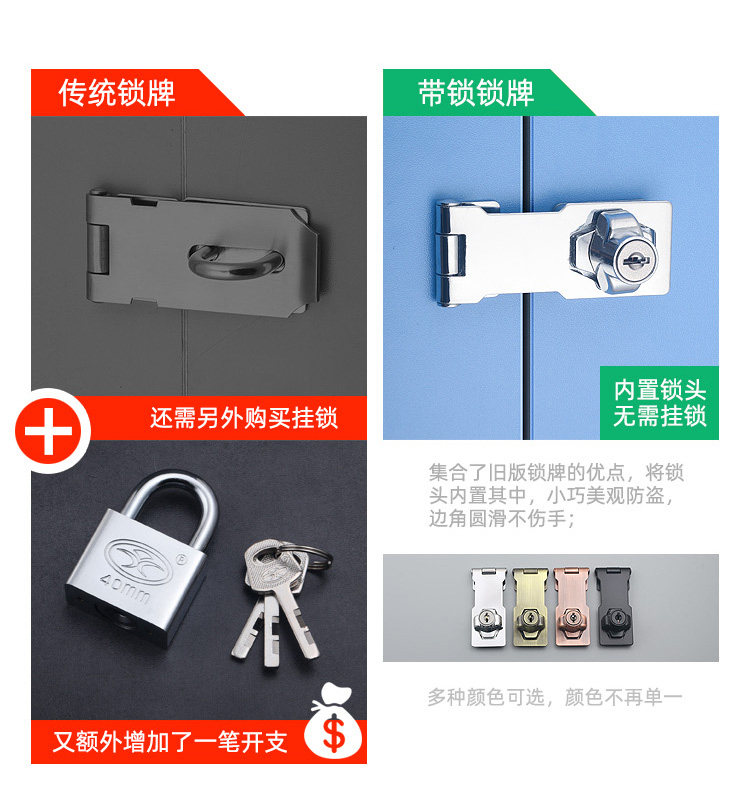 传统锁牌

还需另外购买挂锁

40mm

又额外增加了一笔开支

$

带锁锁牌

内置锁头
无需挂锁

集合了旧版锁牌的优点，将锁头内置其中，小巧美观防盗，边角圆滑不伤手；

多种颜色可选，颜色不再单一