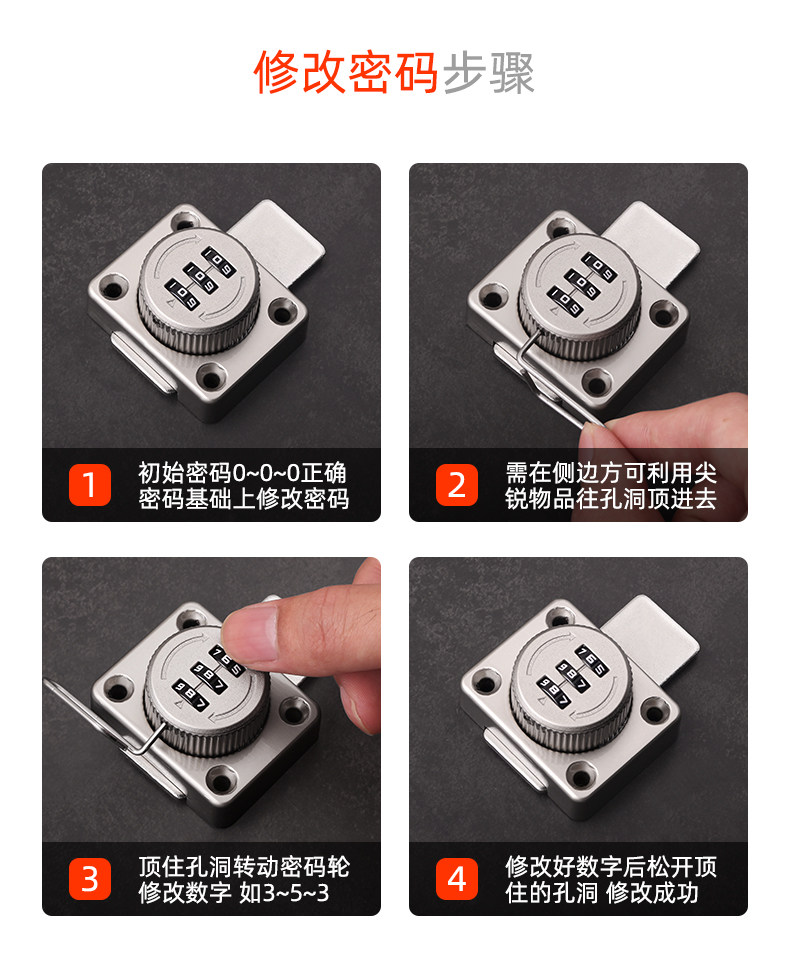 修改密码步骤

1 初始密码0~0~0正确密码基础上修改密码

2 需在侧边方可利用尖锐物品往孔洞顶进去

3 顶住孔洞转动密码轮修改数字 如3~5~3

4 修改好数字后松开顶住的孔洞 修改成功